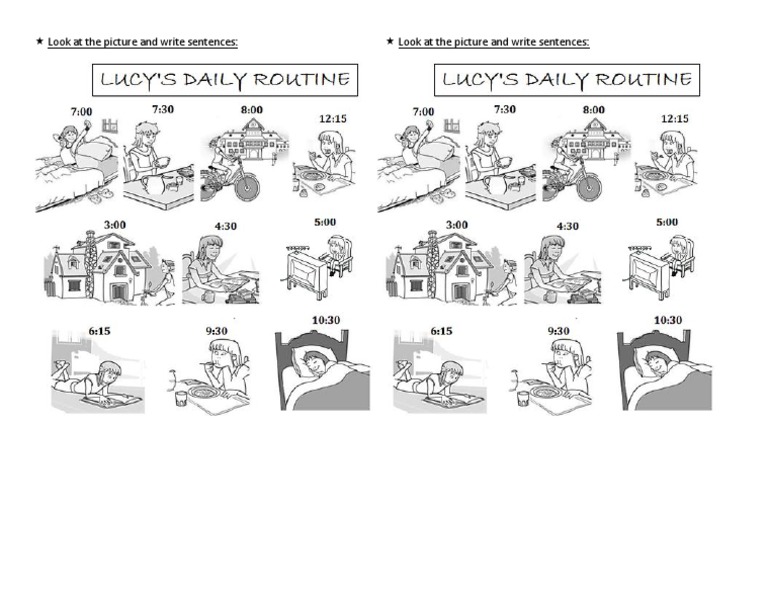 ★ Look at the picture and write sentences:

LUCY'S DAILY ROUTINE

7:00 7:30 8:00 12:15

3:00 4:30 5:00

6:15 9:30 10:30

★ Look at the picture and write sentences:

LUCY'S DAILY ROUTINE

7:00 7:30 8:00 12:15

3:00 4:30 5:00

6:15 9:30 10:30