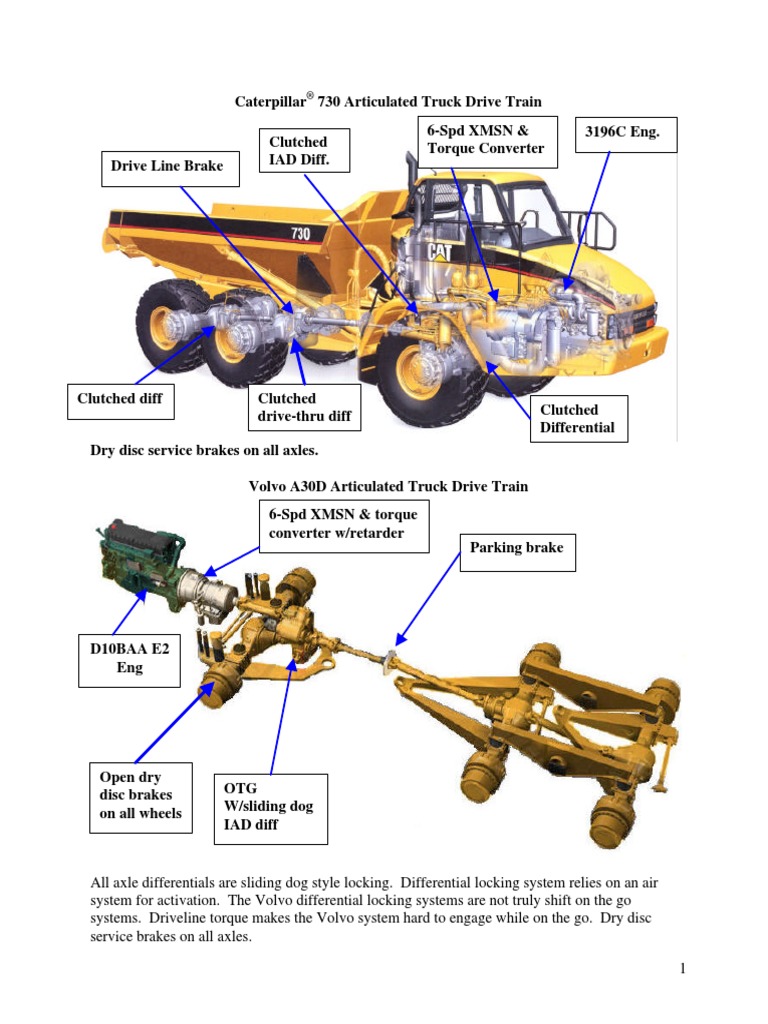 Caterpillar® 730 Articulated Truck Drive Train

Drive Line Brake

Clutched IAD Diff.

6-Spd XMSN & Torque Converter

3196C Eng.

730

CAT

Clutched diff

Clutched drive-thru diff

Clutched Differential

Dry disc service brakes on all axles.

Volvo A30D Articulated Truck Drive Train

6-Spd XMSN & torque converter w/retarder

Parking brake

D10BAA E2 Eng

Open dry disc brakes on all wheels

OTG W/sliding dog IAD diff

All axle differentials are sliding dog style locking. Differential locking system relies on an air system for activation. The Volvo differential locking systems are not truly shift on the go systems. Driveline torque makes the Volvo system hard to engage while on the go. Dry disc service brakes on all axles.

1