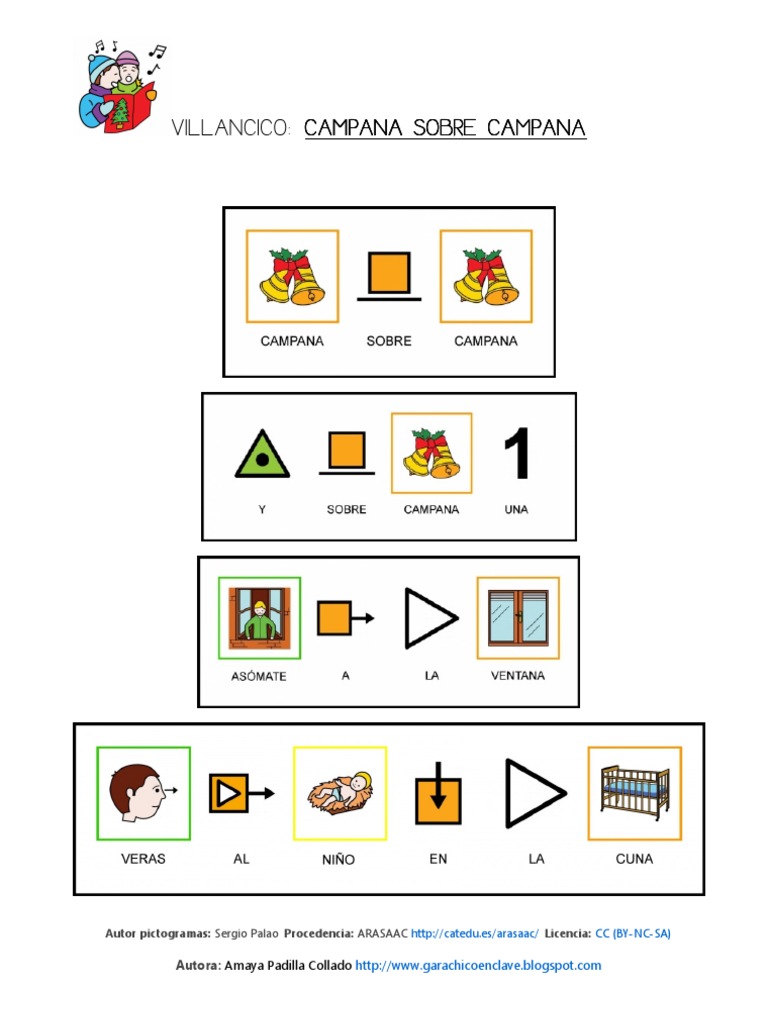 VILLANCICO: CAMPANA SOBRE CAMPANA

CAMPANA SOBRE CAMPANA

Y SOBRE CAMPANA UNA

1

ASÓMATE A LA VENTANA

VERAS AL NIÑO EN LA CUNA

Autor pictogramas: Sergio Palao Procedencia: ARASAAC http://catedu.es/arasaac/ Licencia: CC (BY-NC-SA)

Autora: Amaya Padilla Collado http://www.garachicoenclave.blogspot.com