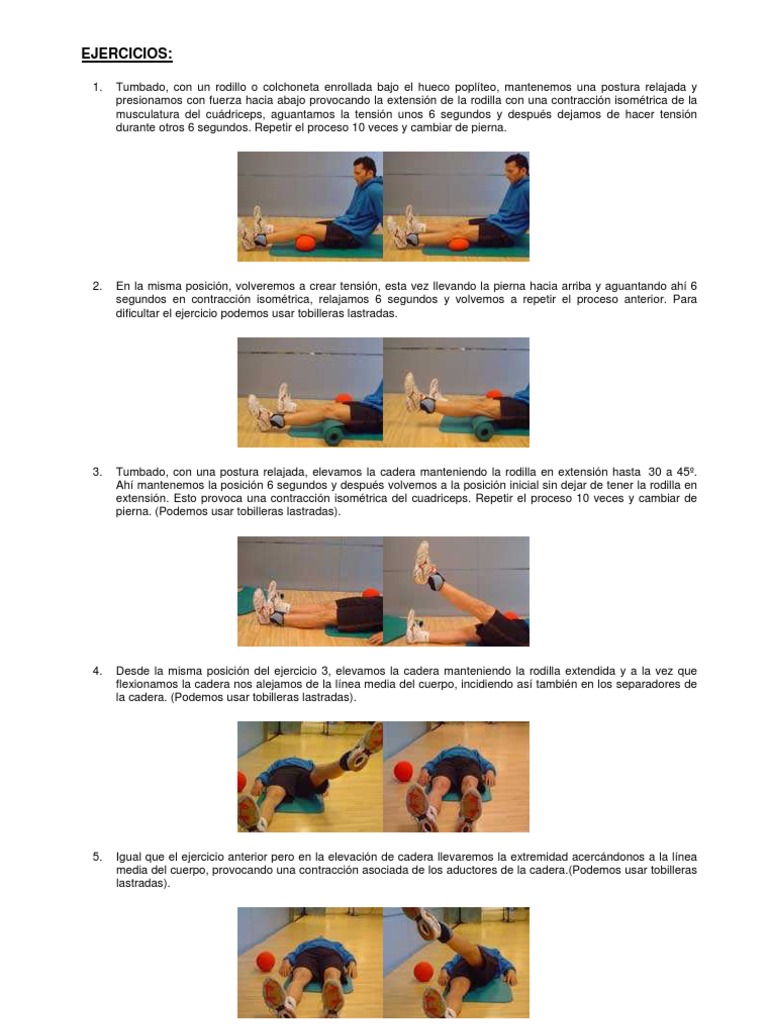 EJERCICIOS:

1. Tumbado, con un rodillo o colchoneta enrollada bajo el hueco poplíteo, mantenemos una postura relajada y presionamos con fuerza hacia abajo provocando la extensión de la rodilla con una contracción isométrica de la musculatura del cuádriceps, aguantamos la tensión unos 6 segundos y después dejamos de hacer tensión durante otros 6 segundos. Repetir el proceso 10 veces y cambiar de pierna.

2. En la misma posición, volveremos a crear tensión, esta vez llevando la pierna hacia arriba y aguantando ahí 6 segundos en contracción isométrica, relajamos 6 segundos y volvemos a repetir el proceso anterior. Para dificultar el ejercicio podemos usar tobilleras lastradas.

3. Tumbado, con una postura relajada, elevamos la cadera manteniendo la rodilla en extensión hasta 30 a 45º. Ahí mantenemos la posición 6 segundos y después volvemos a la posición inicial sin dejar de tener la rodilla en extensión. Esto provoca una contracción isométrica del cuadriceps. Repetir el proceso 10 veces y cambiar de pierna. (Podemos usar tobilleras lastradas).

4. Desde la misma posición del ejercicio 3, elevamos la cadera manteniendo la rodilla extendida y a la vez que flexionamos la cadera nos alejamos de la línea media del cuerpo, incidiendo así también en los separadores de la cadera. (Podemos usar tobilleras lastradas).

5. Igual que el ejercicio anterior pero en la elevación de cadera llevaremos la extremidad acercándonos a la línea media del cuerpo, provocando una contracción asociada de los aductores de la cadera.(Podemos usar tobilleras lastradas).