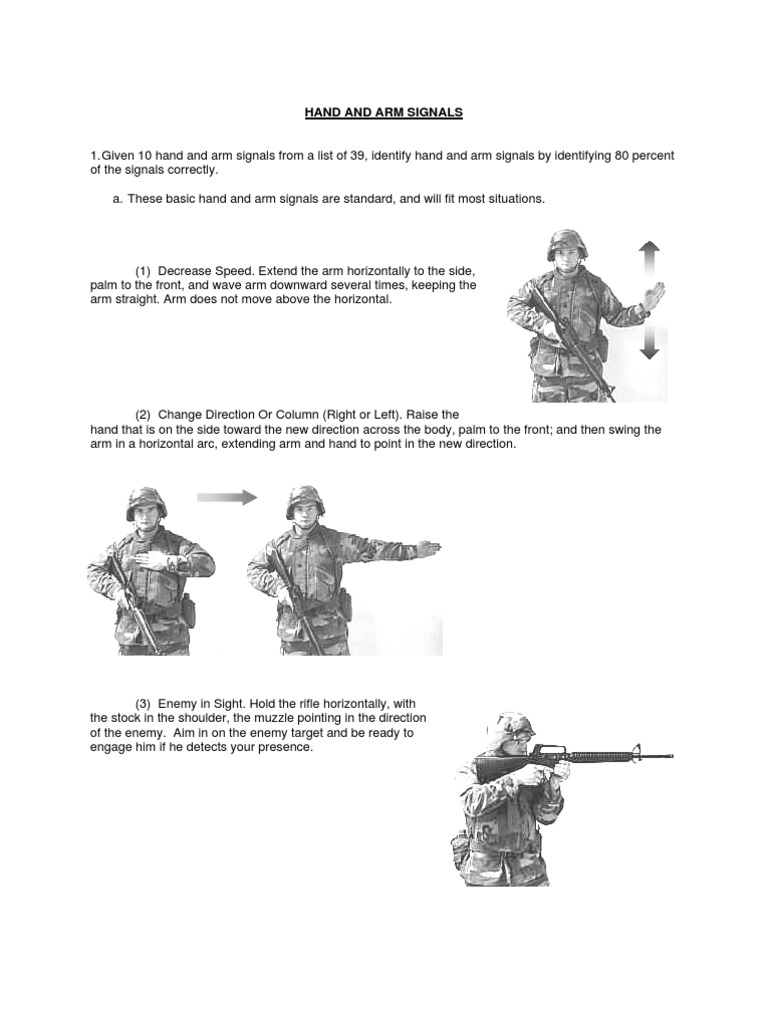 HAND AND ARM SIGNALS

1.Given 10 hand and arm signals from a list of 39, identify hand and arm signals by identifying 80 percent of the signals correctly.

a. These basic hand and arm signals are standard, and will fit most situations.

(1) Decrease Speed. Extend the arm horizontally to the side, palm to the front, and wave arm downward several times, keeping the arm straight. Arm does not move above the horizontal.

(2) Change Direction Or Column (Right or Left). Raise the hand that is on the side toward the new direction across the body, palm to the front; and then swing the arm in a horizontal arc, extending arm and hand to point in the new direction.

(3) Enemy in Sight. Hold the rifle horizontally, with the stock in the shoulder, the muzzle pointing in the direction of the enemy. Aim in on the enemy target and be ready to engage him if he detects your presence.