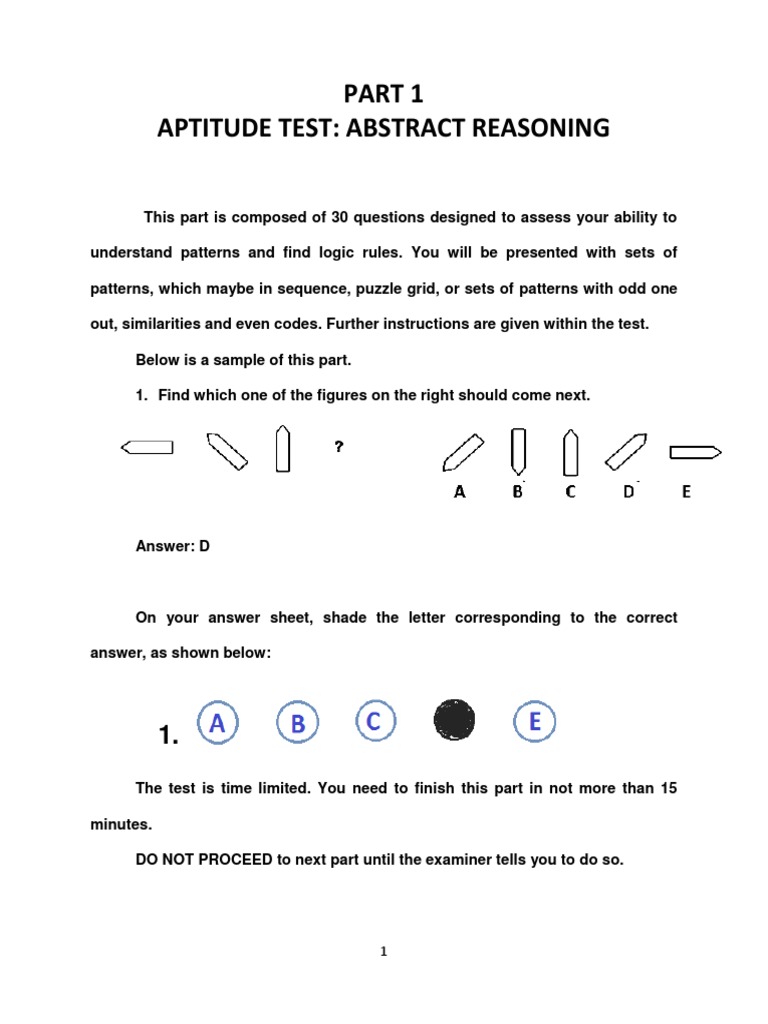 PART 1
APTITUDE TEST: ABSTRACT REASONING

This part is composed of 30 questions designed to assess your ability to understand patterns and find logic rules. You will be presented with sets of patterns, which maybe in sequence, puzzle grid, or sets of patterns with odd one out, similarities and even codes. Further instructions are given within the test.

Below is a sample of this part.

1. Find which one of the figures on the right should come next.

?

A B C D E

Answer: D

On your answer sheet, shade the letter corresponding to the correct answer, as shown below:

1. A B C E

The test is time limited. You need to finish this part in not more than 15 minutes.

DO NOT PROCEED to next part until the examiner tells you to do so.

1