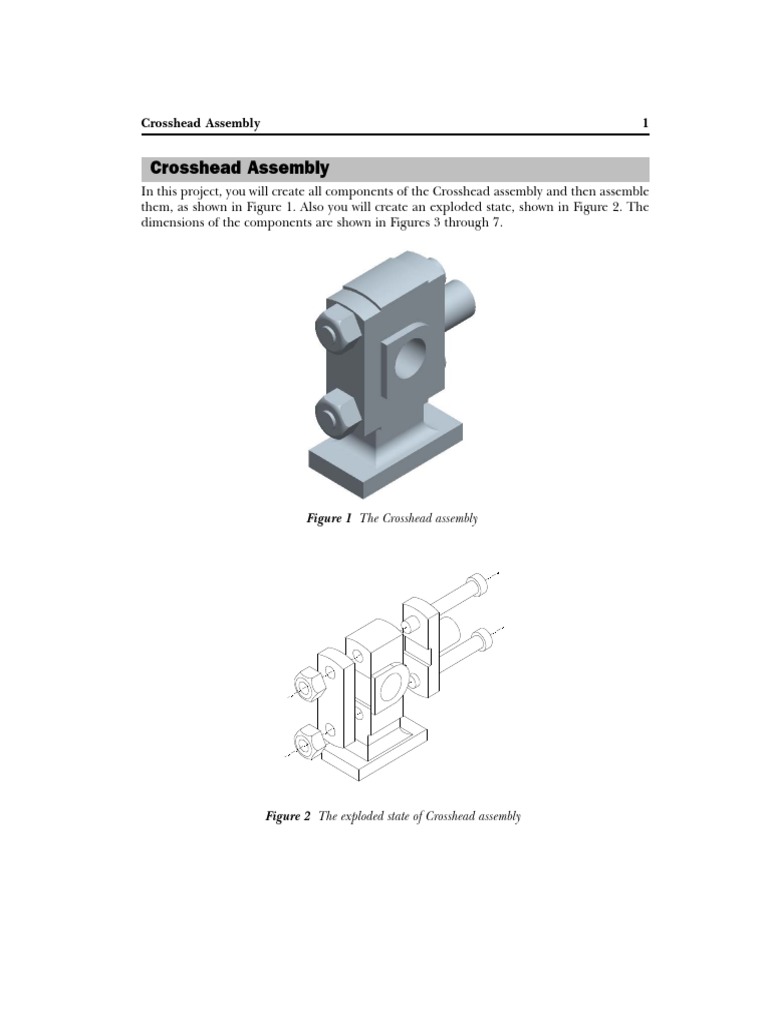 Crosshead Assembly 1

Crosshead Assembly

In this project, you will create all components of the Crosshead assembly and then assemble them, as shown in Figure 1. Also you will create an exploded state, shown in Figure 2. The dimensions of the components are shown in Figures 3 through 7.

Figure 1 The Crosshead assembly

Figure 2 The exploded state of Crosshead assembly