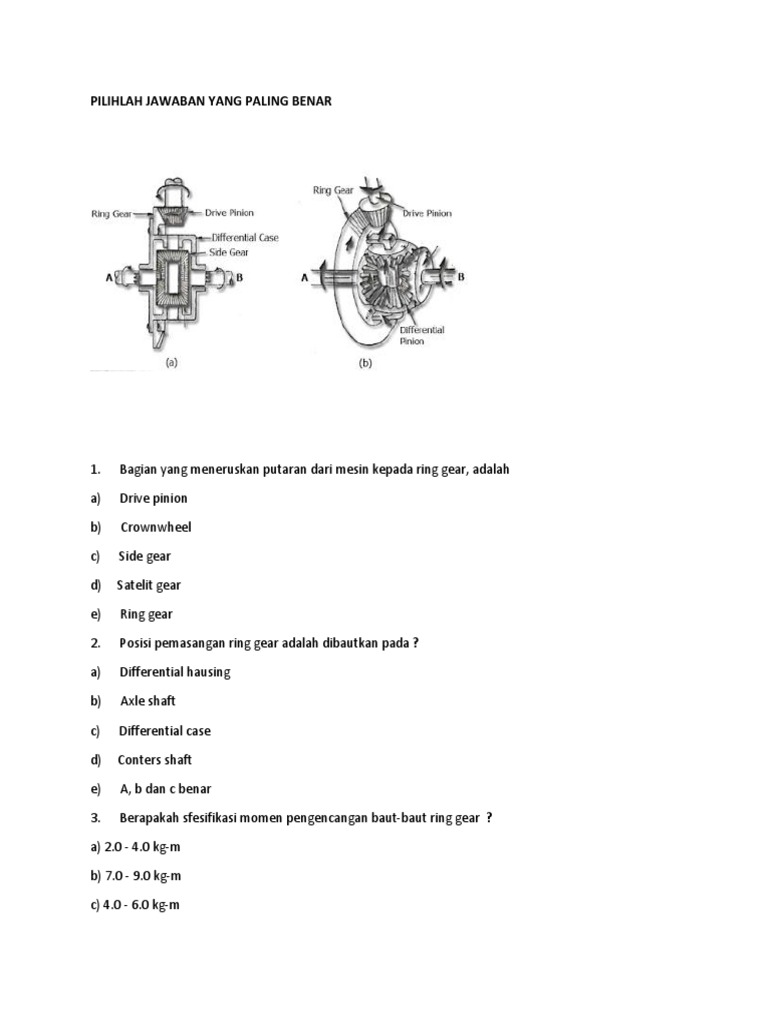 PILIHLAH JAWABAN YANG PALING BENAR

Ring Gear
Drive Pinion
Differential Case
Side Gear
A
B
(a)

Ring Gear
Drive Pinion
A
B
Differential Pinion
(b)

1. Bagian yang meneruskan putaran dari mesin kepada ring gear, adalah

a) Drive pinion

b) Crownwheel

c) Side gear

d) Satelit gear

e) Ring gear

2. Posisi pemasangan ring gear adalah dibautkan pada ?

a) Differential hausing

b) Axle shaft

c) Differential case

d) Conters shaft

e) A, b dan c benar

3. Berapakah sfesifikasi momen pengencangan baut-baut ring gear ?

a) 2.0 - 4.0 kg-m

b) 7.0 - 9.0 kg-m

c) 4.0 - 6.0 kg-m