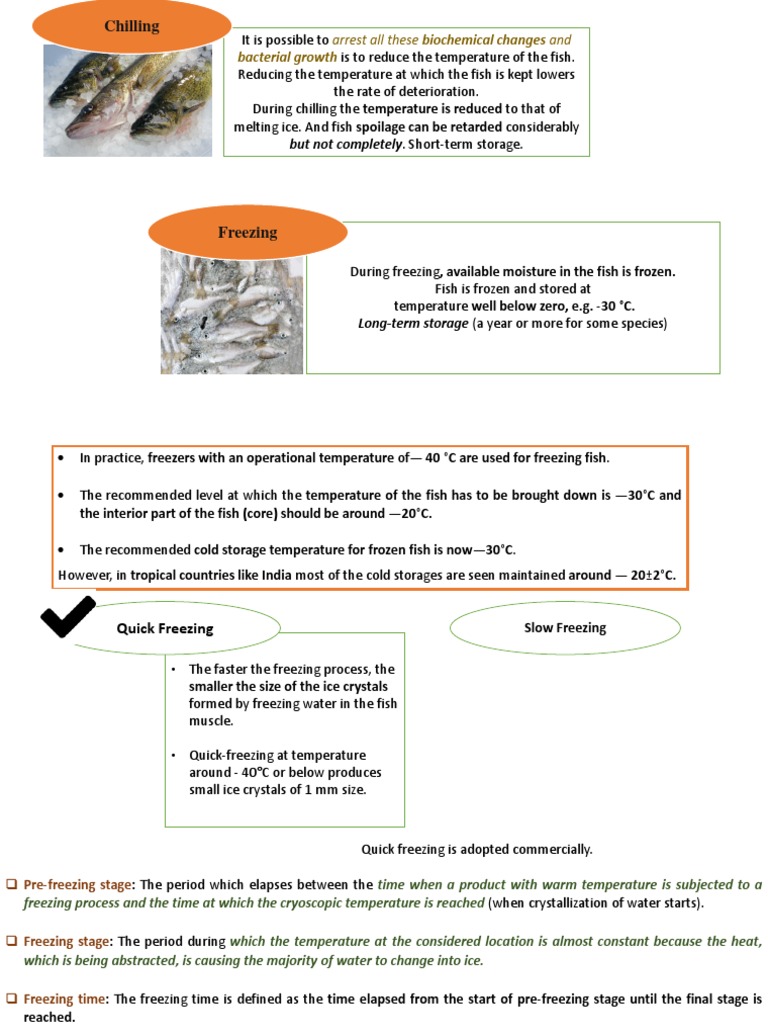 Chilling

It is possible to arrest all these biochemical changes and bacterial growth is to reduce the temperature of the fish. Reducing the temperature at which the fish is kept lowers the rate of deterioration.
During chilling the temperature is reduced to that of melting ice. And fish spoilage can be retarded considerably but not completely. Short-term storage.

Freezing

During freezing, available moisture in the fish is frozen. Fish is frozen and stored at temperature well below zero, e.g. -30 °C. Long-term storage (a year or more for some species)

• In practice, freezers with an operational temperature of— 40 °C are used for freezing fish.

• The recommended level at which the temperature of the fish has to be brought down is —30°C and the interior part of the fish (core) should be around —20°C.

• The recommended cold storage temperature for frozen fish is now—30°C.

However, in tropical countries like India most of the cold storages are seen maintained around — 20±2°C.

Quick Freezing

Slow Freezing

• The faster the freezing process, the smaller the size of the ice crystals formed by freezing water in the fish muscle.

• Quick-freezing at temperature around - 40°C or below produces small ice crystals of 1 mm size.

Quick freezing is adopted commercially.

❑ Pre-freezing stage: The period which elapses between the time when a product with warm temperature is subjected to a freezing process and the time at which the cryoscopic temperature is reached (when crystallization of water starts).

❑ Freezing stage: The period during which the temperature at the considered location is almost constant because the heat, which is being abstracted, is causing the majority of water to change into ice.

❑ Freezing time: The freezing time is defined as the time elapsed from the start of pre-freezing stage until the final stage is reached.