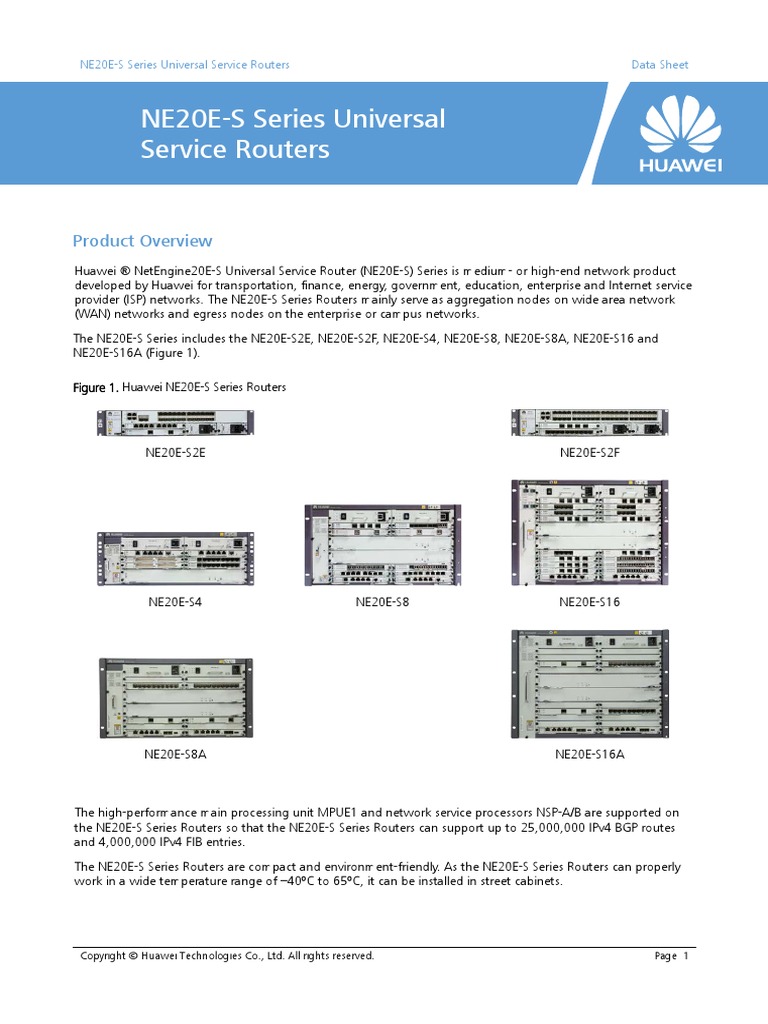 NE20E-S Series Universal Service Routers

Data Sheet

NE20E-S Series Universal Service Routers

HUAWEI

Product Overview

Huawei ® NetEngine20E-S Universal Service Router (NE20E-S) Series is medium- or high-end network product developed by Huawei for transportation, finance, energy, government, education, enterprise and Internet service provider (ISP) networks. The NE20E-S Series Routers mainly serve as aggregation nodes on wide area network (WAN) networks and egress nodes on the enterprise or campus networks.

The NE20E-S Series includes the NE20E-S2E, NE20E-S2F, NE20E-S4, NE20E-S8, NE20E-S8A, NE20E-S16 and NE20E-S16A (Figure 1).

Figure 1. Huawei NE20E-S Series Routers

NE20E-S2E

NE20E-S2F

NE20E-S4

NE20E-S8

NE20E-S16

NE20E-S8A

NE20E-S16A

The high-performance main processing unit MPUE1 and network service processors NSP-A/B are supported on the NE20E-S Series Routers so that the NE20E-S Series Routers can support up to 25,000,000 IPv4 BGP routes and 4,000,000 IPv4 FIB entries.

The NE20E-S Series Routers are compact and environment-friendly. As the NE20E-S Series Routers can properly work in a wide temperature range of –40°C to 65°C, it can be installed in street cabinets.

Copyright © Huawei Technologies Co., Ltd. All rights reserved.

Page 1