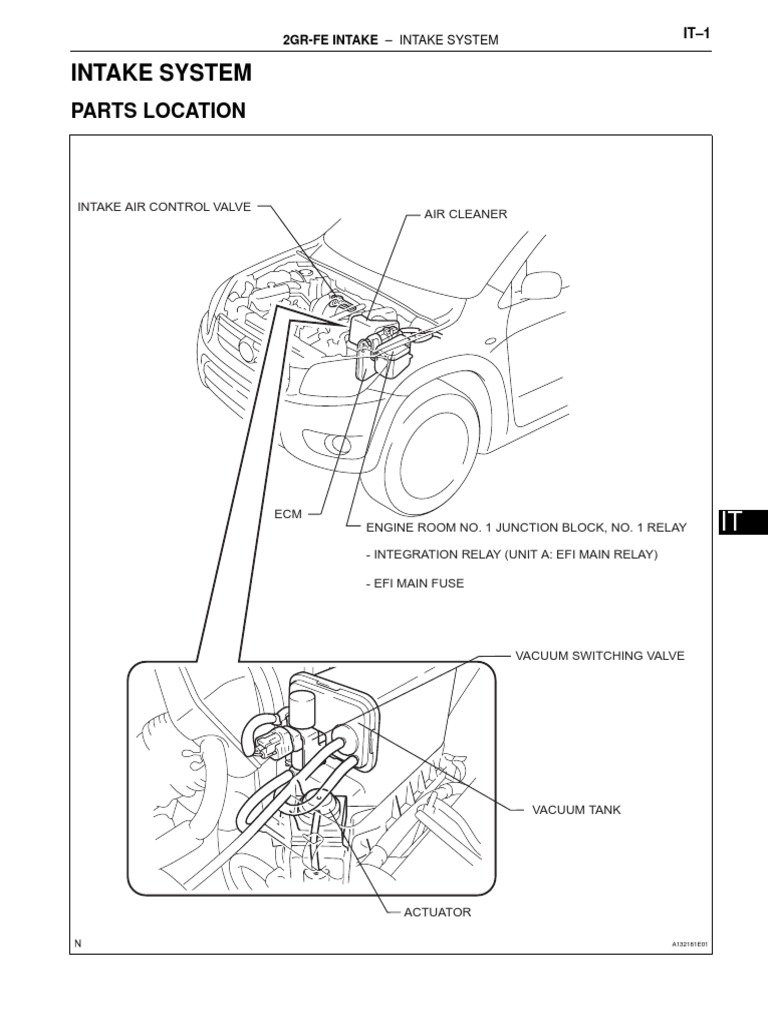 2GR-FE INTAKE – INTAKE SYSTEM

IT–1

INTAKE SYSTEM

PARTS LOCATION

INTAKE AIR CONTROL VALVE

AIR CLEANER

ECM

ENGINE ROOM NO. 1 JUNCTION BLOCK, NO. 1 RELAY

- INTEGRATION RELAY (UNIT A: EFI MAIN RELAY)

- EFI MAIN FUSE

IT

VACUUM SWITCHING VALVE

VACUUM TANK

ACTUATOR

N

A132181E01