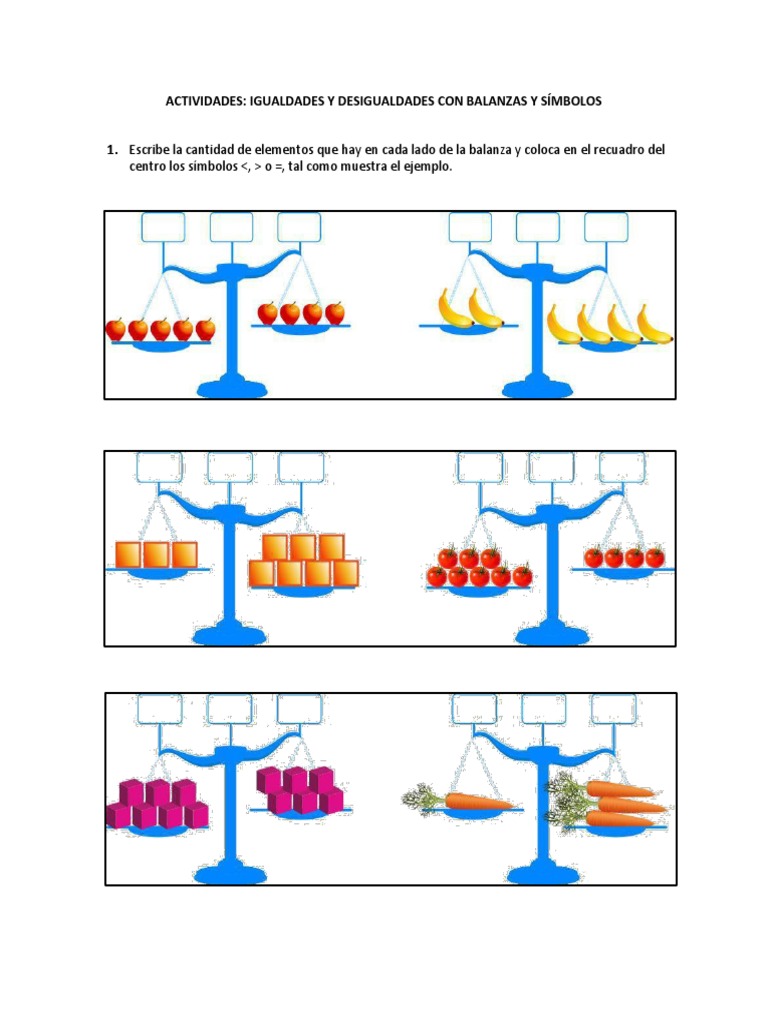 ACTIVIDADES: IGUALDADES Y DESIGUALDADES CON BALANZAS Y SÍMBOLOS

1. Escribe la cantidad de elementos que hay en cada lado de la balanza y coloca en el recuadro del centro los símbolos <, > o =, tal como muestra el ejemplo.