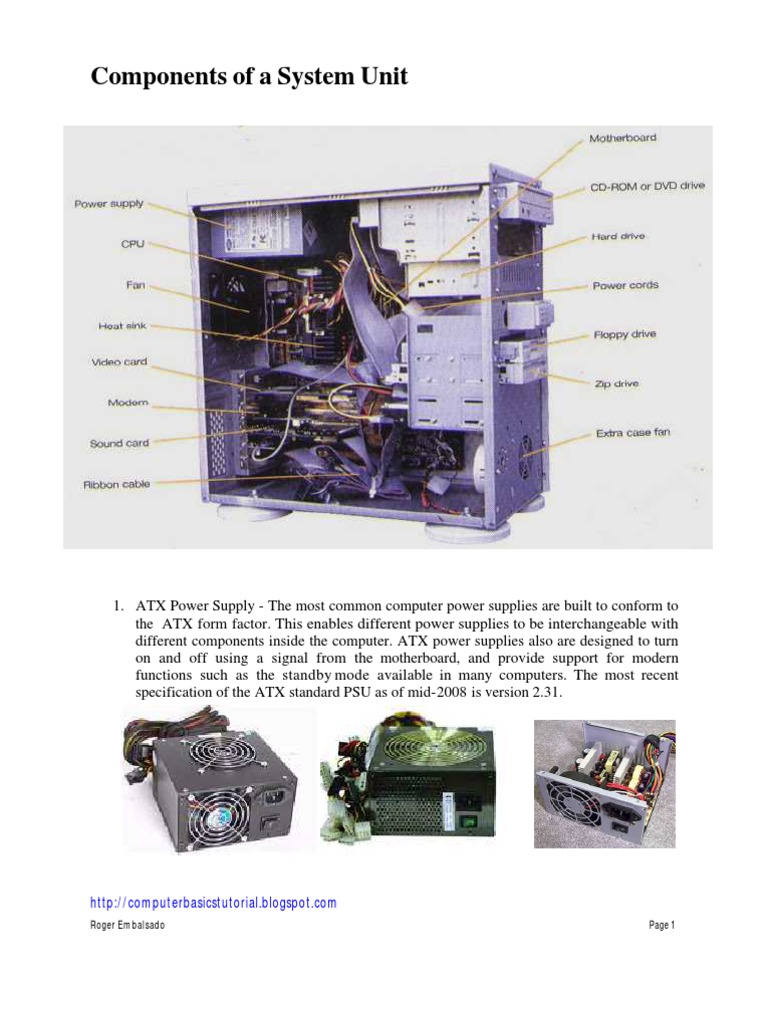 Components of a System Unit

Power supply
CPU
Fan
Heat sink
Video card
Modem
Sound card
Ribbon cable
Motherboard
CD-ROM or DVD drive
Hard drive
Power cords
Floppy drive
Zip drive
Extra case fan

1. ATX Power Supply - The most common computer power supplies are built to conform to the ATX form factor. This enables different power supplies to be interchangeable with different components inside the computer. ATX power supplies also are designed to turn on and off using a signal from the motherboard, and provide support for modern functions such as the standby mode available in many computers. The most recent specification of the ATX standard PSU as of mid-2008 is version 2.31.

http://computerbasicstutorial.blogspot.com

Roger Embalsado

Page 1