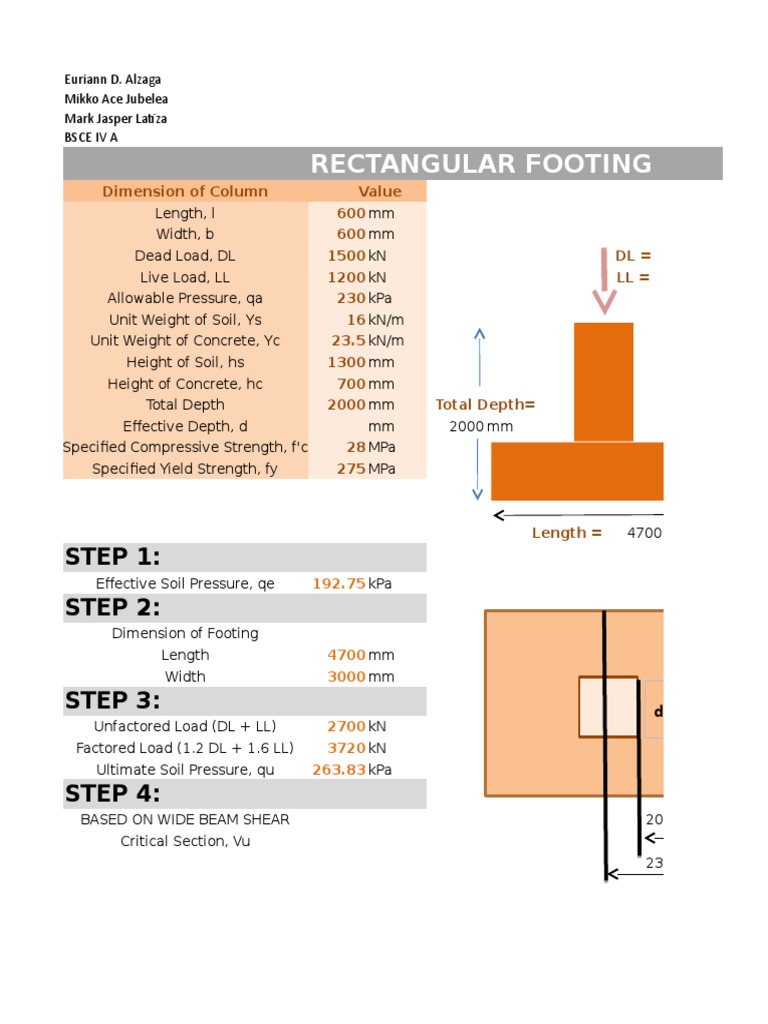 Euriann D. Alzaga
Mikko Ace Jubelea
Mark Jasper Latiza
BSCE IV A

RECTANGULAR FOOTING

| Dimension of Column | Value |
|---|---|
| Length, l | 600 mm |
| Width, b | 600 mm |
| Dead Load, DL | 1500 kN |
| Live Load, LL | 1200 kN |
| Allowable Pressure, qa | 230 kPa |
| Unit Weight of Soil, Ys | 16 kN/m |
| Unit Weight of Concrete, Yc | 23.5 kN/m |
| Height of Soil, hs | 1300 mm |
| Height of Concrete, hc | 700 mm |
| Total Depth | 2000 mm |
| Effective Depth, d | mm |
| Specified Compressive Strength, f'c | 28 MPa |
| Specified Yield Strength, fy | 275 MPa |

DL =
LL =

Total Depth=
2000 mm

Length = 4700

STEP 1:
Effective Soil Pressure, qe 192.75 kPa

STEP 2:
Dimension of Footing
Length 4700 mm
Width 3000 mm

STEP 3:
Unfactored Load (DL + LL) 2700 kN
Factored Load (1.2 DL + 1.6 LL) 3720 kN
Ultimate Soil Pressure, qu 263.83 kPa

STEP 4:
BASED ON WIDE BEAM SHEAR
Critical Section, Vu

d

20
23