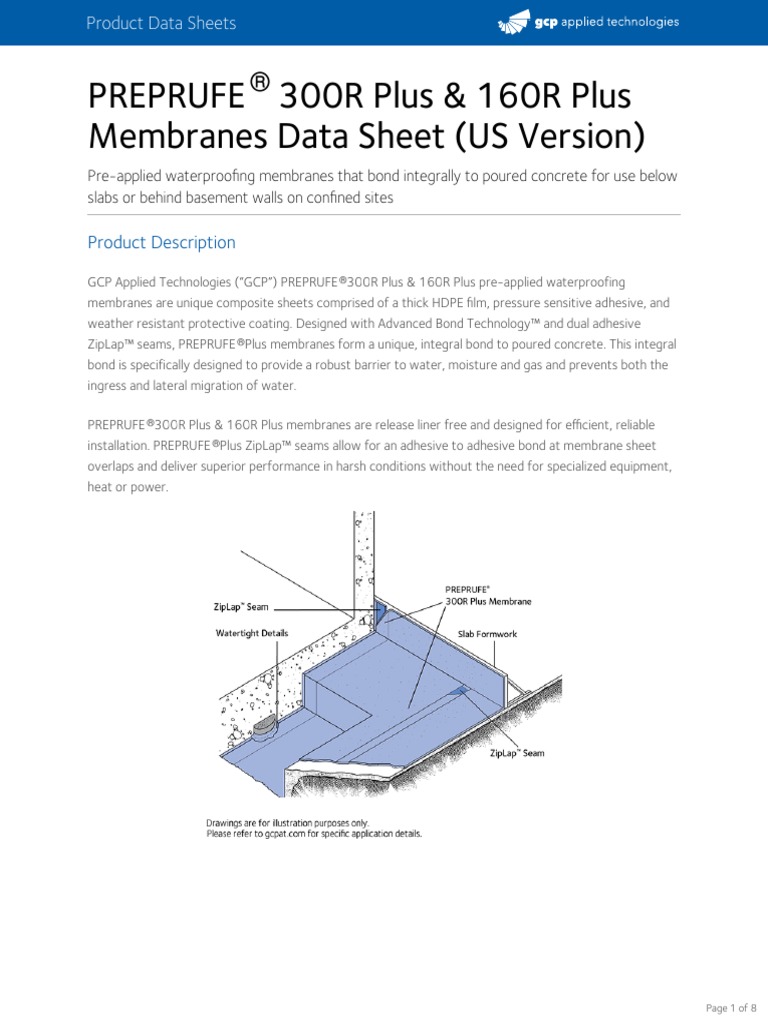 Product Data Sheets

gcp applied technologies

PREPRUFE® 300R Plus & 160R Plus Membranes Data Sheet (US Version)

Pre-applied waterproofing membranes that bond integrally to poured concrete for use below slabs or behind basement walls on confined sites

Product Description

GCP Applied Technologies ("GCP") PREPRUFE®300R Plus & 160R Plus pre-applied waterproofing membranes are unique composite sheets comprised of a thick HDPE film, pressure sensitive adhesive, and weather resistant protective coating. Designed with Advanced Bond Technology™ and dual adhesive ZipLap™ seams, PREPRUFE®Plus membranes form a unique, integral bond to poured concrete. This integral bond is specifically designed to provide a robust barrier to water, moisture and gas and prevents both the ingress and lateral migration of water.

PREPRUFE®300R Plus & 160R Plus membranes are release liner free and designed for efficient, reliable installation. PREPRUFE®Plus ZipLap™ seams allow for an adhesive to adhesive bond at membrane sheet overlaps and deliver superior performance in harsh conditions without the need for specialized equipment, heat or power.

ZipLap™ Seam

Watertight Details

PREPRUFE®
300R Plus Membrane

Slab Formwork

ZipLap™ Seam

Drawings are for illustration purposes only.
Please refer to gcpat.com for specific application details.

Page 1 of 8