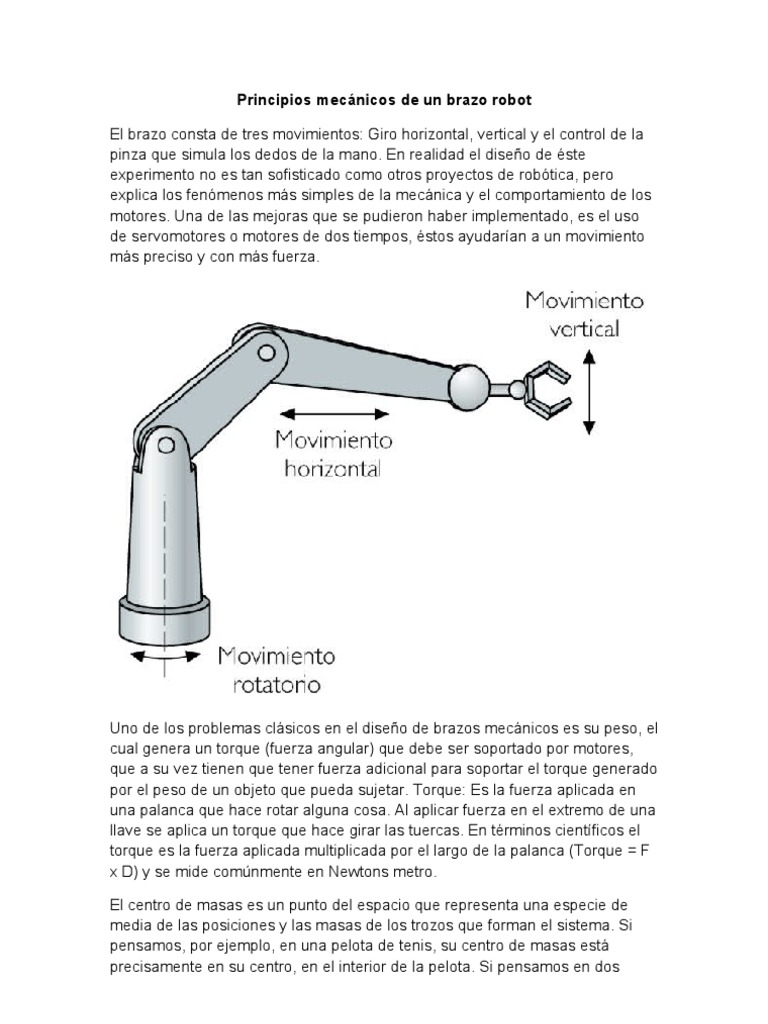 Principios mecánicos de un brazo robot

El brazo consta de tres movimientos: Giro horizontal, vertical y el control de la pinza que simula los dedos de la mano. En realidad el diseño de éste experimento no es tan sofisticado como otros proyectos de robótica, pero explica los fenómenos más simples de la mecánica y el comportamiento de los motores. Una de las mejoras que se pudieron haber implementado, es el uso de servomotores o motores de dos tiempos, éstos ayudarían a un movimiento más preciso y con más fuerza.

Movimiento vertical

Movimiento horizontal

Movimiento rotatorio

Uno de los problemas clásicos en el diseño de brazos mecánicos es su peso, el cual genera un torque (fuerza angular) que debe ser soportado por motores, que a su vez tienen que tener fuerza adicional para soportar el torque generado por el peso de un objeto que pueda sujetar. Torque: Es la fuerza aplicada en una palanca que hace rotar alguna cosa. Al aplicar fuerza en el extremo de una llave se aplica un torque que hace girar las tuercas. En términos científicos el torque es la fuerza aplicada multiplicada por el largo de la palanca (Torque = F x D) y se mide comúnmente en Newtons metro.

El centro de masas es un punto del espacio que representa una especie de media de las posiciones y las masas de los trozos que forman el sistema. Si pensamos, por ejemplo, en una pelota de tenis, su centro de masas está precisamente en su centro, en el interior de la pelota. Si pensamos en dos