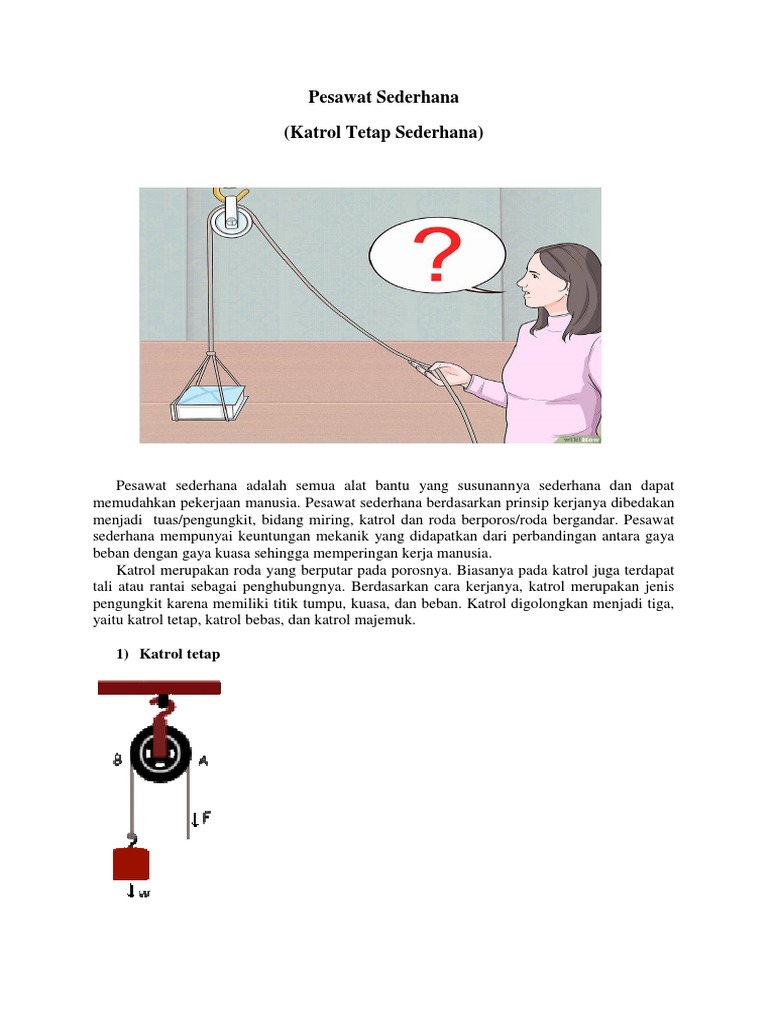 Pesawat Sederhana

(Katrol Tetap Sederhana)

?

wikiHow

Pesawat sederhana adalah semua alat bantu yang susunannya sederhana dan dapat memudahkan pekerjaan manusia. Pesawat sederhana berdasarkan prinsip kerjanya dibedakan menjadi tuas/pengungkit, bidang miring, katrol dan roda berporos/roda bergandar. Pesawat sederhana mempunyai keuntungan mekanik yang didapatkan dari perbandingan antara gaya beban dengan gaya kuasa sehingga memperingan kerja manusia.

Katrol merupakan roda yang berputar pada porosnya. Biasanya pada katrol juga terdapat tali atau rantai sebagai penghubungnya. Berdasarkan cara kerjanya, katrol merupakan jenis pengungkit karena memiliki titik tumpu, kuasa, dan beban. Katrol digolongkan menjadi tiga, yaitu katrol tetap, katrol bebas, dan katrol majemuk.

1) Katrol tetap

B A

F

w