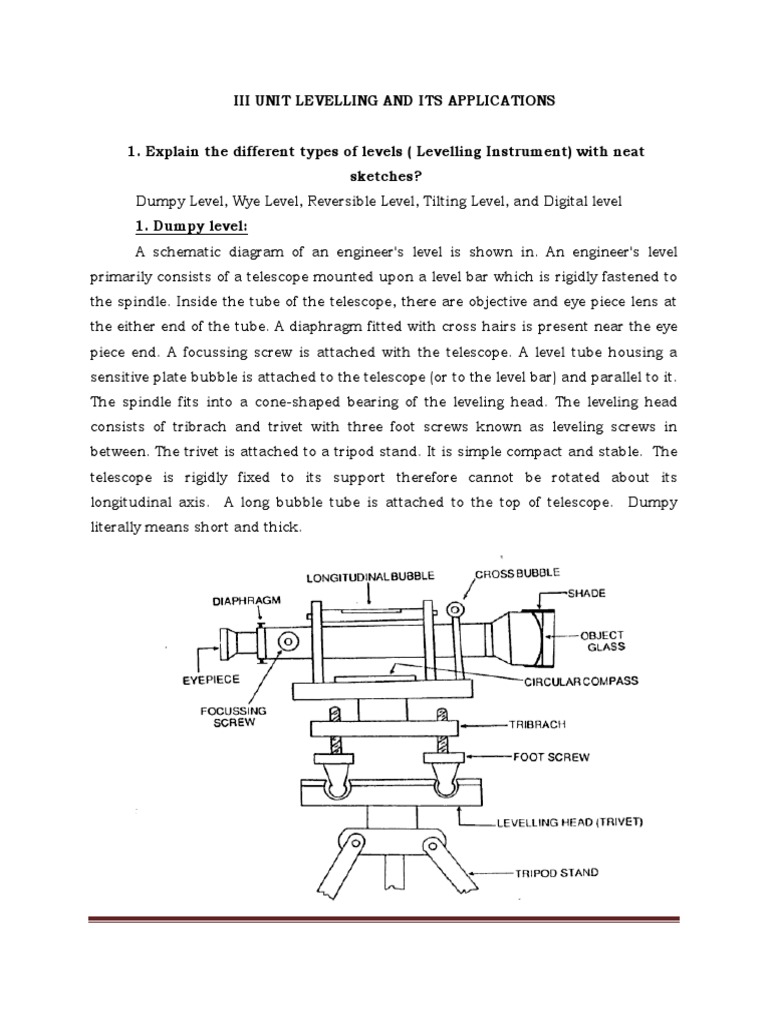 III UNIT LEVELLING AND ITS APPLICATIONS

1. Explain the different types of levels ( Levelling Instrument) with neat sketches?

Dumpy Level, Wye Level, Reversible Level, Tilting Level, and Digital level

1. Dumpy level:

A schematic diagram of an engineer's level is shown in. An engineer's level primarily consists of a telescope mounted upon a level bar which is rigidly fastened to the spindle. Inside the tube of the telescope, there are objective and eye piece lens at the either end of the tube. A diaphragm fitted with cross hairs is present near the eye piece end. A focussing screw is attached with the telescope. A level tube housing a sensitive plate bubble is attached to the telescope (or to the level bar) and parallel to it. The spindle fits into a cone-shaped bearing of the leveling head. The leveling head consists of tribrach and trivet with three foot screws known as leveling screws in between. The trivet is attached to a tripod stand. It is simple compact and stable. The telescope is rigidly fixed to its support therefore cannot be rotated about its longitudinal axis. A long bubble tube is attached to the top of telescope. Dumpy literally means short and thick.

LONGITUDINAL BUBBLE
CROSS BUBBLE
DIAPHRAGM
SHADE
OBJECT GLASS
EYEPIECE
CIRCULAR COMPASS
FOCUSSING SCREW
TRIBRACH
FOOT SCREW
LEVELLING HEAD (TRIVET)
TRIPOD STAND