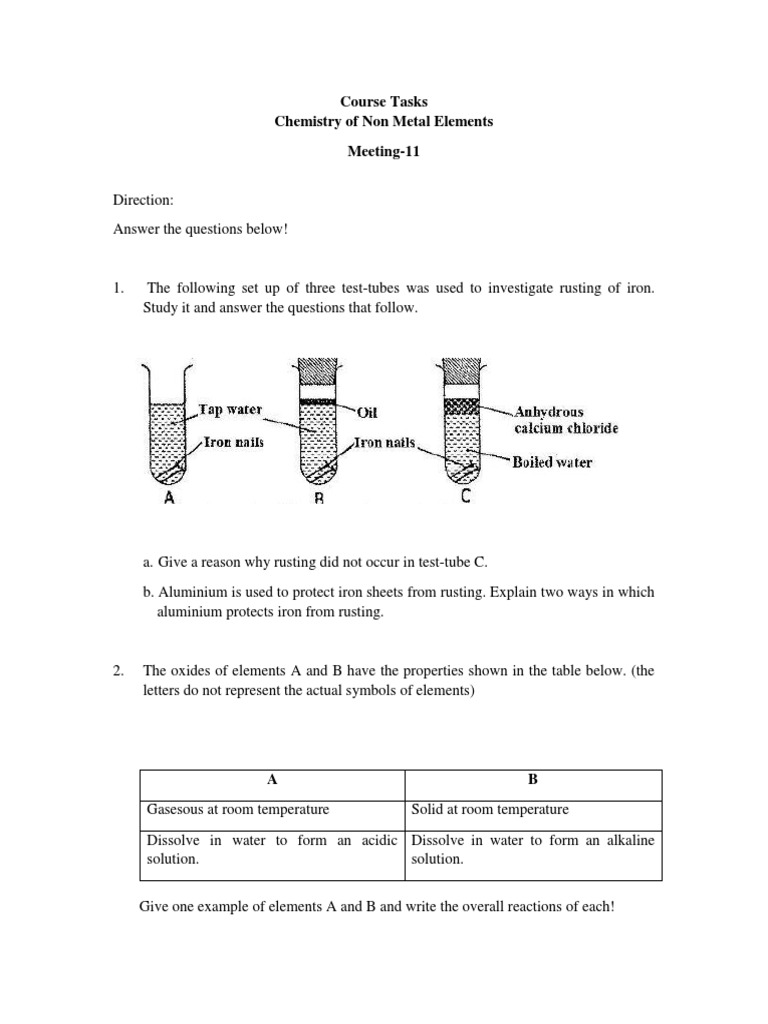 Course Tasks
Chemistry of Non Metal Elements
Meeting-11

Direction:

Answer the questions below!

1. The following set up of three test-tubes was used to investigate rusting of iron. Study it and answer the questions that follow.

Tap water
Iron nails
A
Oil
Iron nails
B
Anhydrous calcium chloride
Boiled water
C

a. Give a reason why rusting did not occur in test-tube C.

b. Aluminium is used to protect iron sheets from rusting. Explain two ways in which aluminium protects iron from rusting.

2. The oxides of elements A and B have the properties shown in the table below. (the letters do not represent the actual symbols of elements)

| A | B |
|---|---|
| Gasesous at room temperature | Solid at room temperature |
| Dissolve in water to form an acidic solution. | Dissolve in water to form an alkaline solution. |

Give one example of elements A and B and write the overall reactions of each!