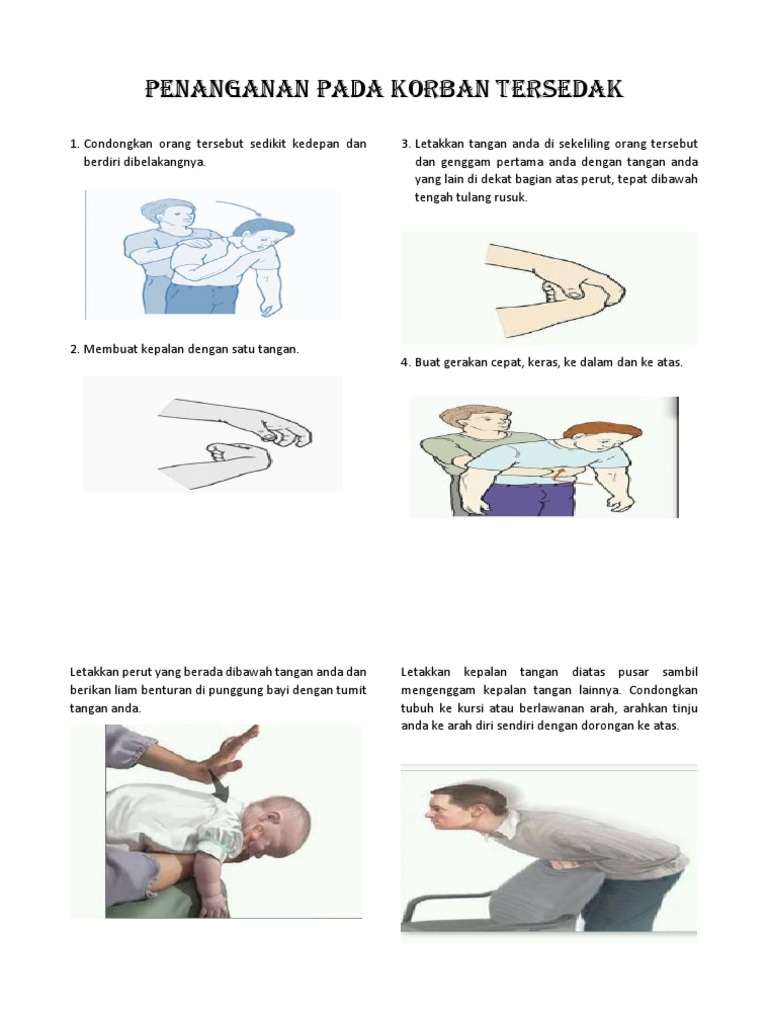 PENANGANAN PADA KORBAN TERSEDAK

1. Condongkan orang tersebut sedikit kedepan dan berdiri dibelakangnya.

2. Membuat kepalan dengan satu tangan.

3. Letakkan tangan anda di sekeliling orang tersebut dan genggam pertama anda dengan tangan anda yang lain di dekat bagian atas perut, tepat dibawah tengah tulang rusuk.

4. Buat gerakan cepat, keras, ke dalam dan ke atas.

Letakkan perut yang berada dibawah tangan anda dan berikan liam benturan di punggung bayi dengan tumit tangan anda.

Letakkan kepalan tangan diatas pusar sambil mengenggam kepalan tangan lainnya. Condongkan tubuh ke kursi atau berlawanan arah, arahkan tinju anda ke arah diri sendiri dengan dorongan ke atas.