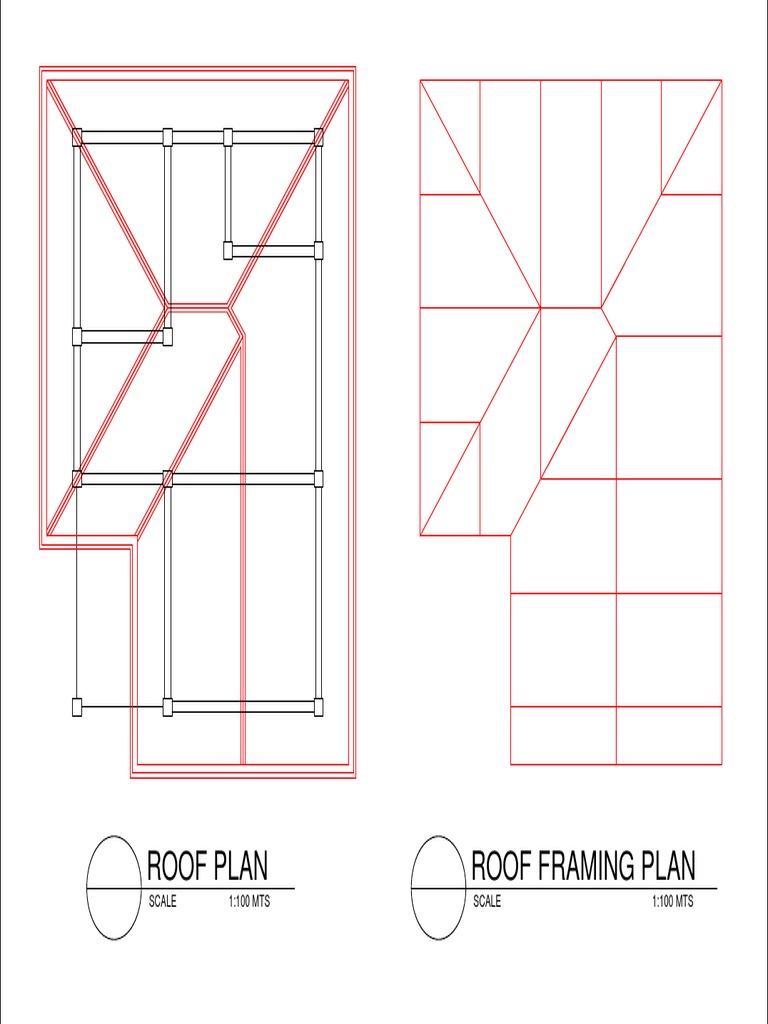 ROOF PLAN
SCALE 1:100 MTS

ROOF FRAMING PLAN
SCALE 1:100 MTS