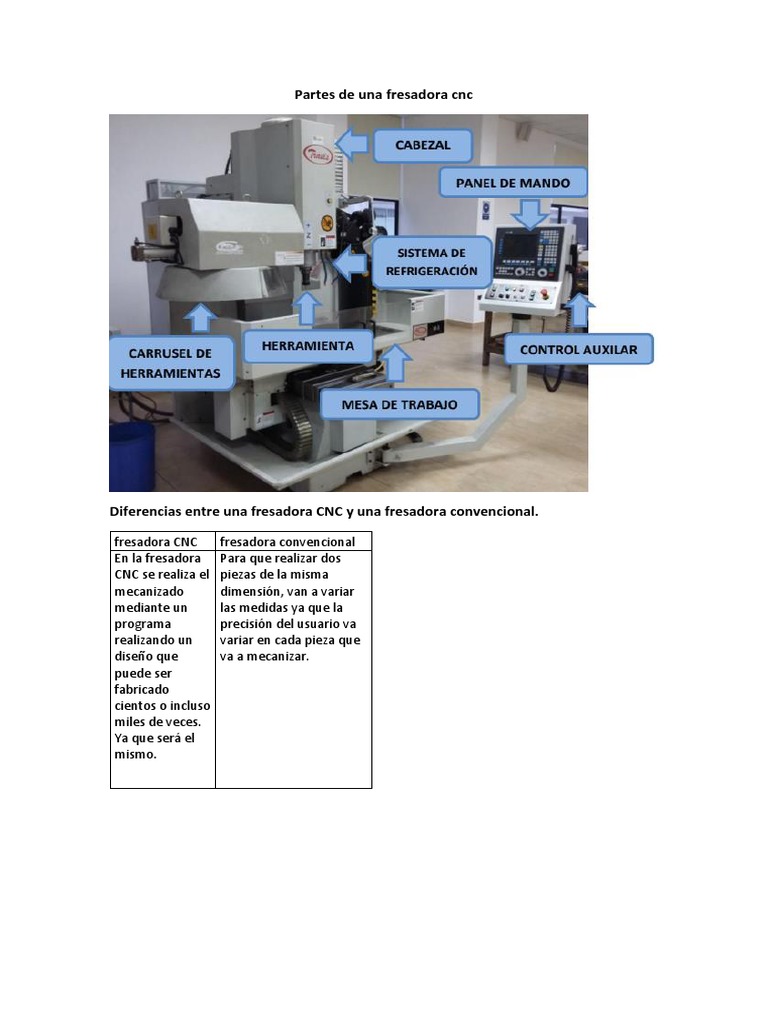 Partes de una fresadora cnc

CABEZAL

PANEL DE MANDO

SISTEMA DE REFRIGERACIÓN

CARRUSEL DE HERRAMIENTAS

HERRAMIENTA

CONTROL AUXILAR

MESA DE TRABAJO

Diferencias entre una fresadora CNC y una fresadora convencional.

| fresadora CNC | fresadora convencional |
|---|---|
| En la fresadora CNC se realiza el mecanizado mediante un programa realizando un diseño que puede ser fabricado cientos o incluso miles de veces. Ya que será el mismo. | Para que realizar dos piezas de la misma dimensión, van a variar las medidas ya que la precisión del usuario va variar en cada pieza que va a mecanizar. |