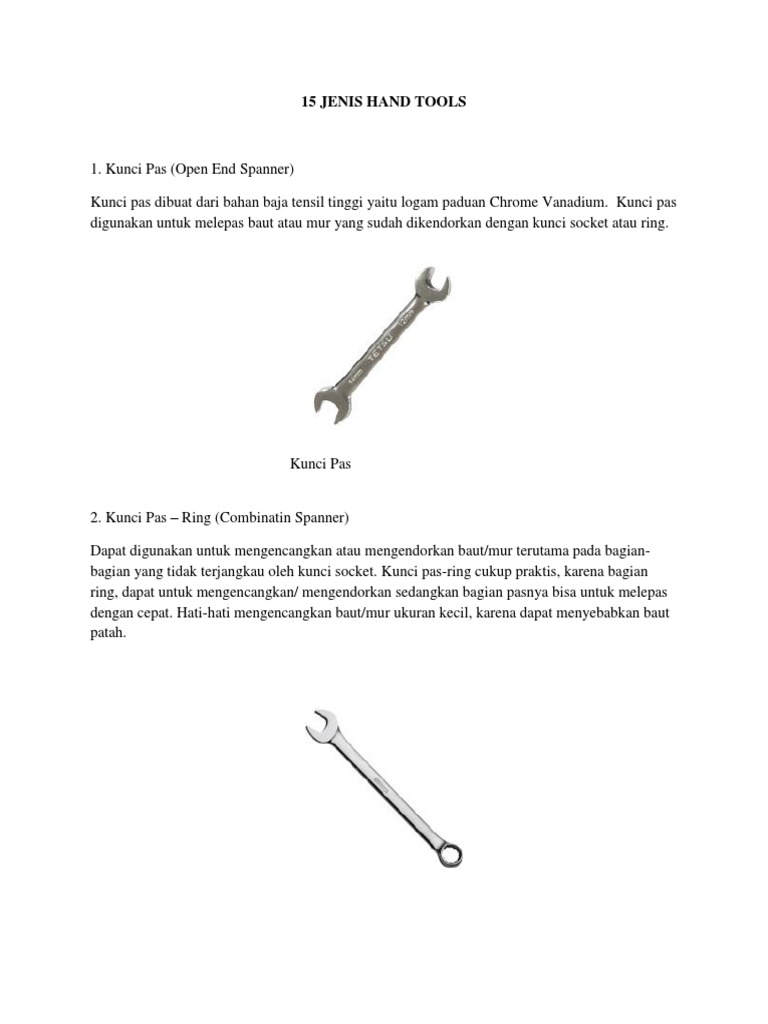 15 JENIS HAND TOOLS

1. Kunci Pas (Open End Spanner)

Kunci pas dibuat dari bahan baja tensil tinggi yaitu logam paduan Chrome Vanadium. Kunci pas digunakan untuk melepas baut atau mur yang sudah dikendorkan dengan kunci socket atau ring.

TETSU

Kunci Pas

2. Kunci Pas – Ring (Combinatin Spanner)

Dapat digunakan untuk mengencangkan atau mengendorkan baut/mur terutama pada bagian-bagian yang tidak terjangkau oleh kunci socket. Kunci pas-ring cukup praktis, karena bagian ring, dapat untuk mengencangkan/ mengendorkan sedangkan bagian pasnya bisa untuk melepas dengan cepat. Hati-hati mengencangkan baut/mur ukuran kecil, karena dapat menyebabkan baut patah.