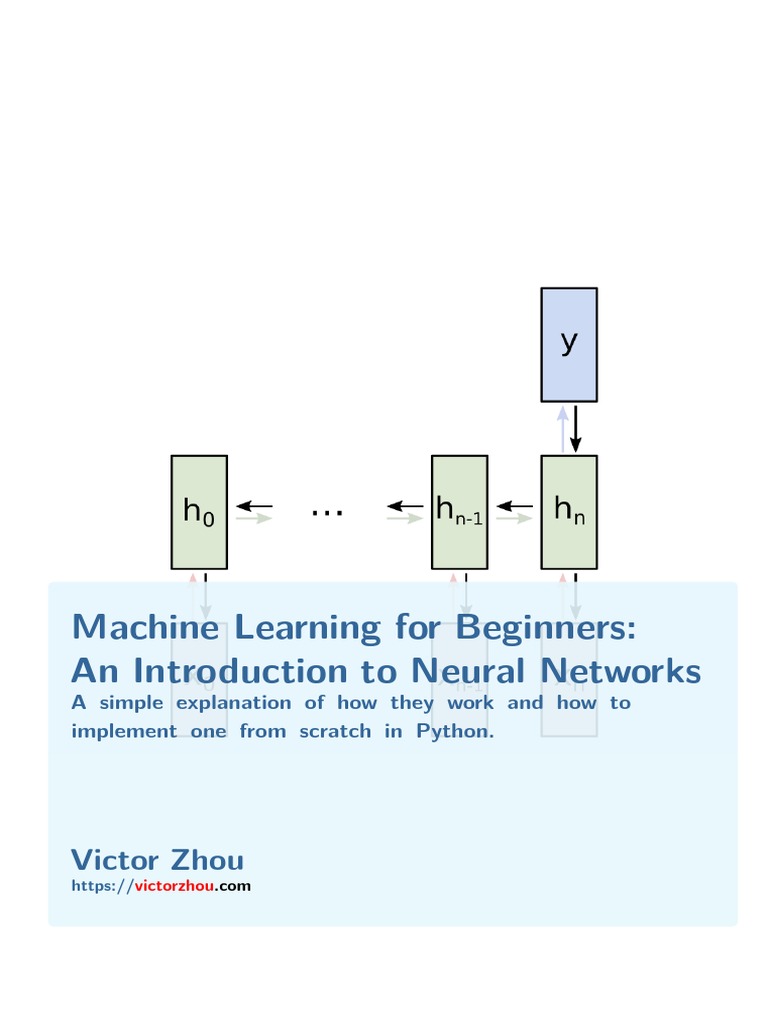 y

$h_0$

...

$h_{n-1}$

$h_n$

Machine Learning for Beginners:
An Introduction to Neural Networks

A simple explanation of how they work and how to implement one from scratch in Python.

Victor Zhou

https://victorzhou.com