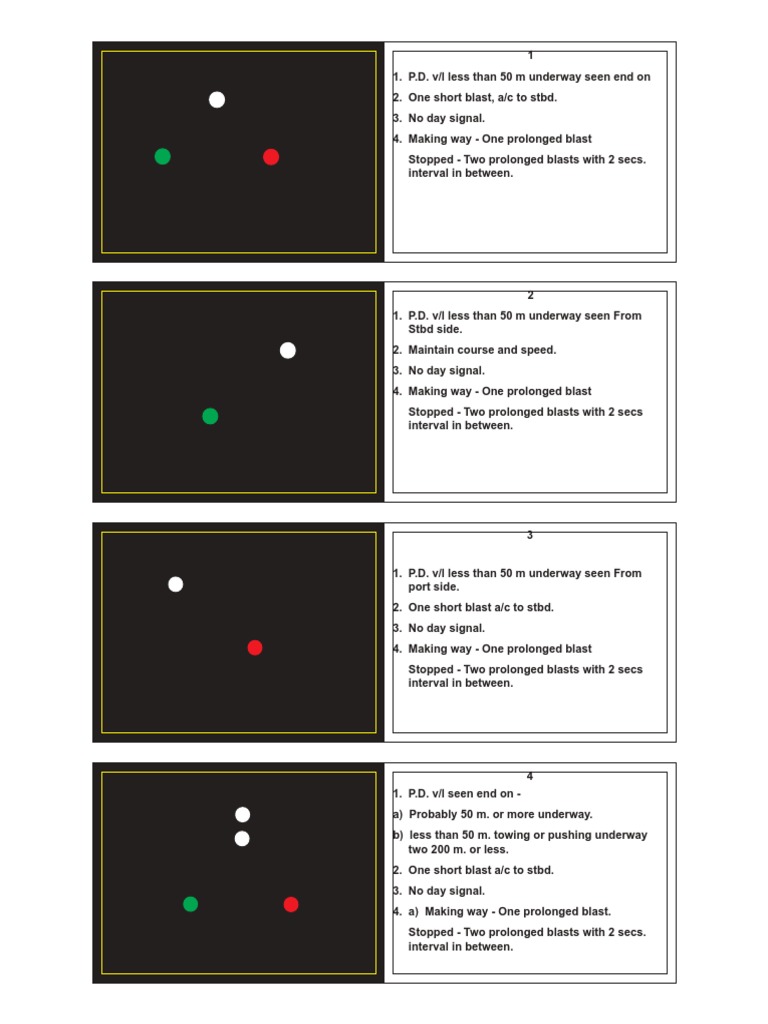 1

1. P.D. v/l less than 50 m underway seen end on

2. One short blast, a/c to stbd.

3. No day signal.

4. Making way - One prolonged blast

Stopped - Two prolonged blasts with 2 secs. interval in between.

2

1. P.D. v/l less than 50 m underway seen From Stbd side.

2. Maintain course and speed.

3. No day signal.

4. Making way - One prolonged blast

Stopped - Two prolonged blasts with 2 secs interval in between.

3

1. P.D. v/l less than 50 m underway seen From port side.

2. One short blast a/c to stbd.

3. No day signal.

4. Making way - One prolonged blast

Stopped - Two prolonged blasts with 2 secs interval in between.

4

1. P.D. v/l seen end on -

a) Probably 50 m. or more underway.

b) less than 50 m. towing or pushing underway two 200 m. or less.

2. One short blast a/c to stbd.

3. No day signal.

4. a) Making way - One prolonged blast.

Stopped - Two prolonged blasts with 2 secs. interval in between.