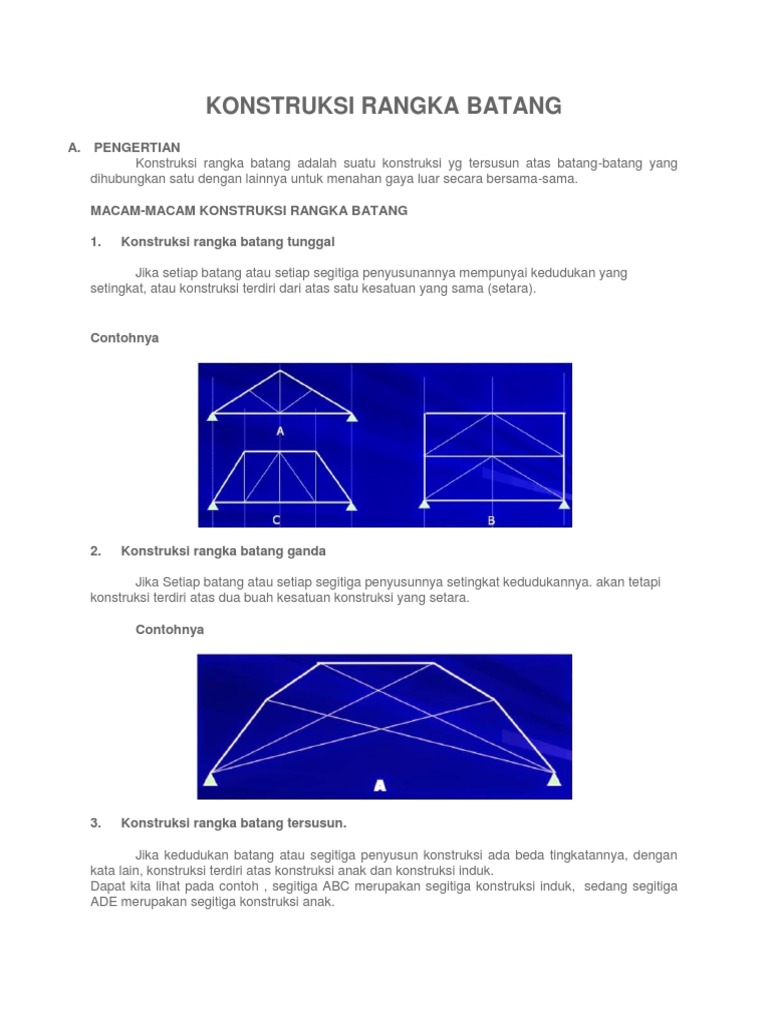 KONSTRUKSI RANGKA BATANG

A. PENGERTIAN

Konstruksi rangka batang adalah suatu konstruksi yg tersusun atas batang-batang yang dihubungkan satu dengan lainnya untuk menahan gaya luar secara bersama-sama.

MACAM-MACAM KONSTRUKSI RANGKA BATANG

1. Konstruksi rangka batang tunggal

Jika setiap batang atau setiap segitiga penyusunannya mempunyai kedudukan yang setingkat, atau konstruksi terdiri dari atas satu kesatuan yang sama (setara).

Contohnya

A

C

B

2. Konstruksi rangka batang ganda

Jika Setiap batang atau setiap segitiga penyusunnya setingkat kedudukannya. akan tetapi konstruksi terdiri atas dua buah kesatuan konstruksi yang setara.

Contohnya

A

3. Konstruksi rangka batang tersusun.

Jika kedudukan batang atau segitiga penyusun konstruksi ada beda tingkatannya, dengan kata lain, konstruksi terdiri atas konstruksi anak dan konstruksi induk.
Dapat kita lihat pada contoh , segitiga ABC merupakan segitiga konstruksi induk, sedang segitiga ADE merupakan segitiga konstruksi anak.