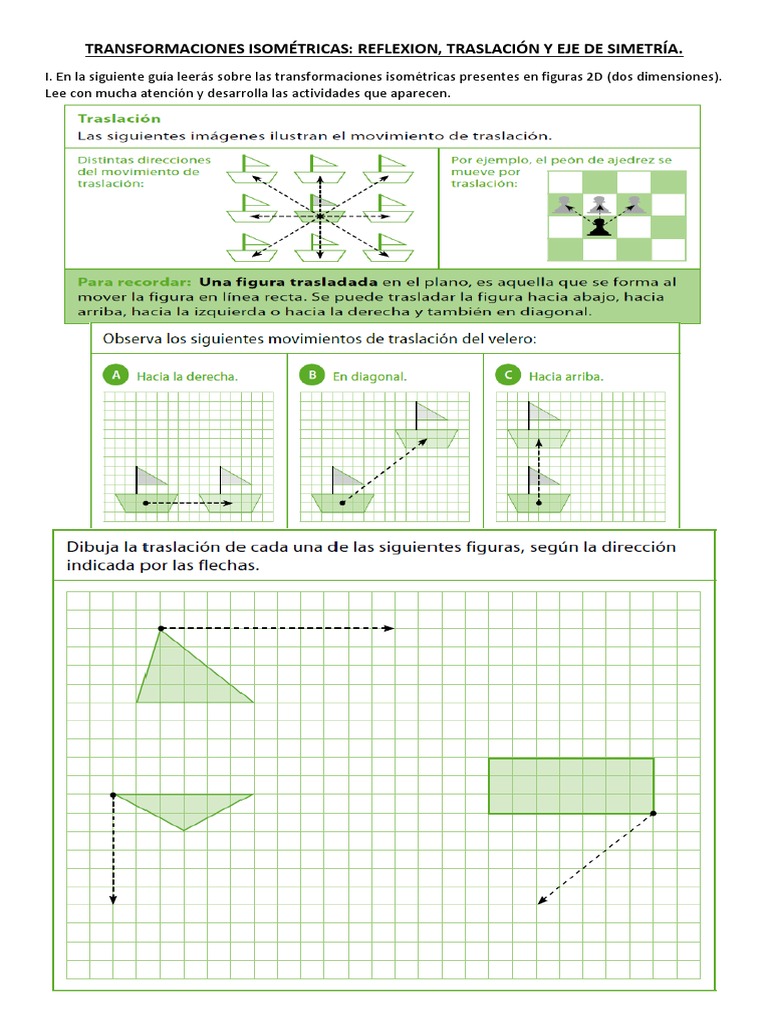 TRANSFORMACIONES ISOMÉTRICAS: REFLEXION, TRASLACIÓN Y EJE DE SIMETRÍA.

I. En la siguiente guía leerás sobre las transformaciones isométricas presentes en figuras 2D (dos dimensiones). Lee con mucha atención y desarrolla las actividades que aparecen.

Traslación

Las siguientes imágenes ilustran el movimiento de traslación.

Distintas direcciones del movimiento de traslación:

Por ejemplo, el peón de ajedrez se mueve por traslación:

Para recordar: Una figura trasladada en el plano, es aquella que se forma al mover la figura en línea recta. Se puede trasladar la figura hacia abajo, hacia arriba, hacia la izquierda o hacia la derecha y también en diagonal.

Observa los siguientes movimientos de traslación del velero:

A Hacia la derecha.

B En diagonal.

C Hacia arriba.

Dibuja la traslación de cada una de las siguientes figuras, según la dirección indicada por las flechas.