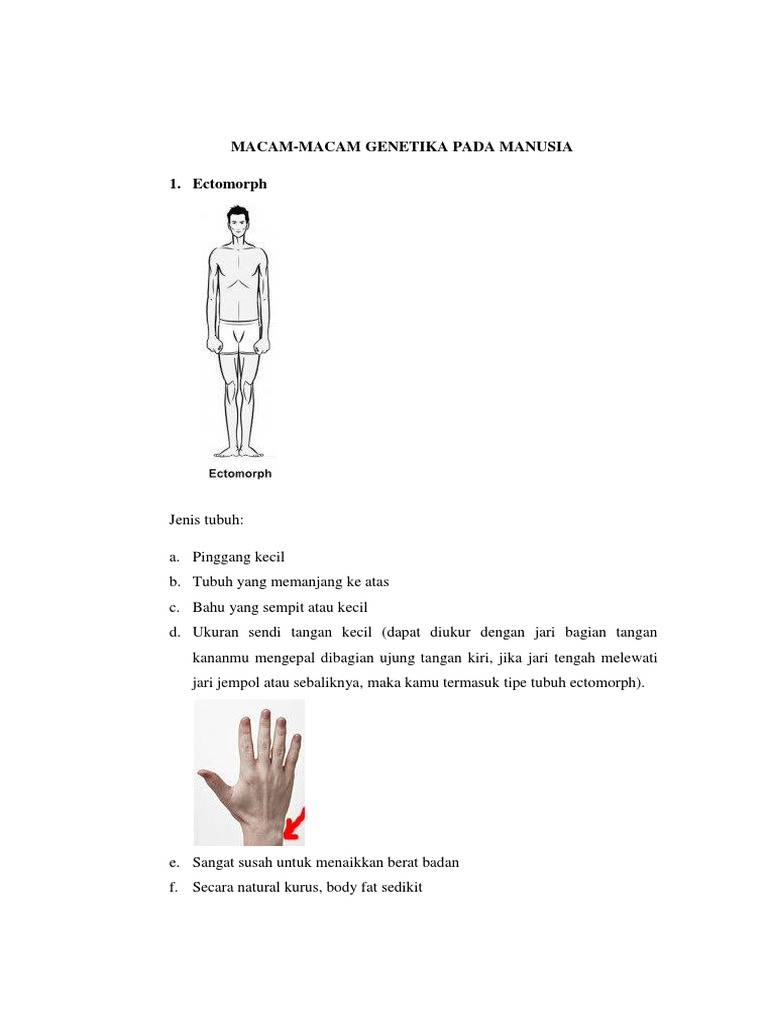 MACAM-MACAM GENETIKA PADA MANUSIA

1. Ectomorph

Ectomorph

Jenis tubuh:

a. Pinggang kecil
b. Tubuh yang memanjang ke atas
c. Bahu yang sempit atau kecil
d. Ukuran sendi tangan kecil (dapat diukur dengan jari bagian tangan kananmu mengepal dibagian ujung tangan kiri, jika jari tengah melewati jari jempol atau sebaliknya, maka kamu termasuk tipe tubuh ectomorph).

e. Sangat susah untuk menaikkan berat badan
f. Secara natural kurus, body fat sedikit