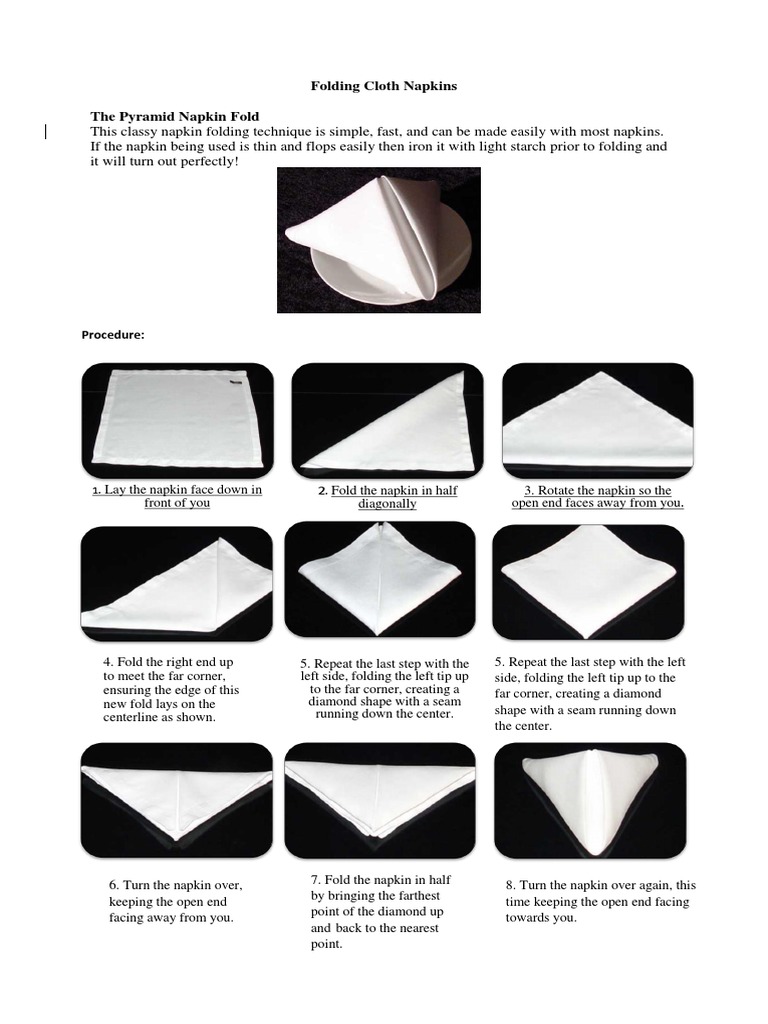 Folding Cloth Napkins

The Pyramid Napkin Fold
This classy napkin folding technique is simple, fast, and can be made easily with most napkins. If the napkin being used is thin and flops easily then iron it with light starch prior to folding and it will turn out perfectly!

Procedure:

1. Lay the napkin face down in front of you

2. Fold the napkin in half diagonally

3. Rotate the napkin so the open end faces away from you.

4. Fold the right end up to meet the far corner, ensuring the edge of this new fold lays on the centerline as shown.

5. Repeat the last step with the left side, folding the left tip up to the far corner, creating a diamond shape with a seam running down the center.

5. Repeat the last step with the left side, folding the left tip up to the far corner, creating a diamond shape with a seam running down the center.

6. Turn the napkin over, keeping the open end facing away from you.

7. Fold the napkin in half by bringing the farthest point of the diamond up and back to the nearest point.

8. Turn the napkin over again, this time keeping the open end facing towards you.