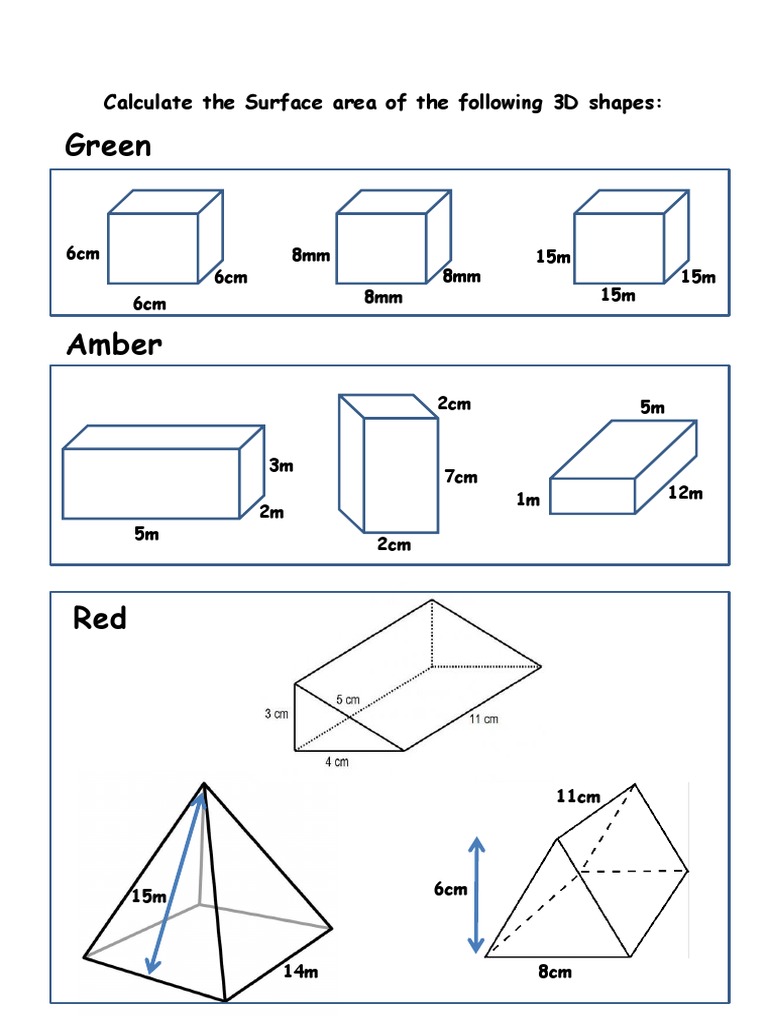 Calculate the Surface area of the following 3D shapes:

Green

6cm
6cm
6cm

8mm
8mm
8mm

15m
15m
15m

Amber

3m
2m
5m

2cm
7cm
2cm

5m
1m
12m

Red

3 cm
5 cm
11 cm
4 cm

15m
14m

11cm
6cm
8cm