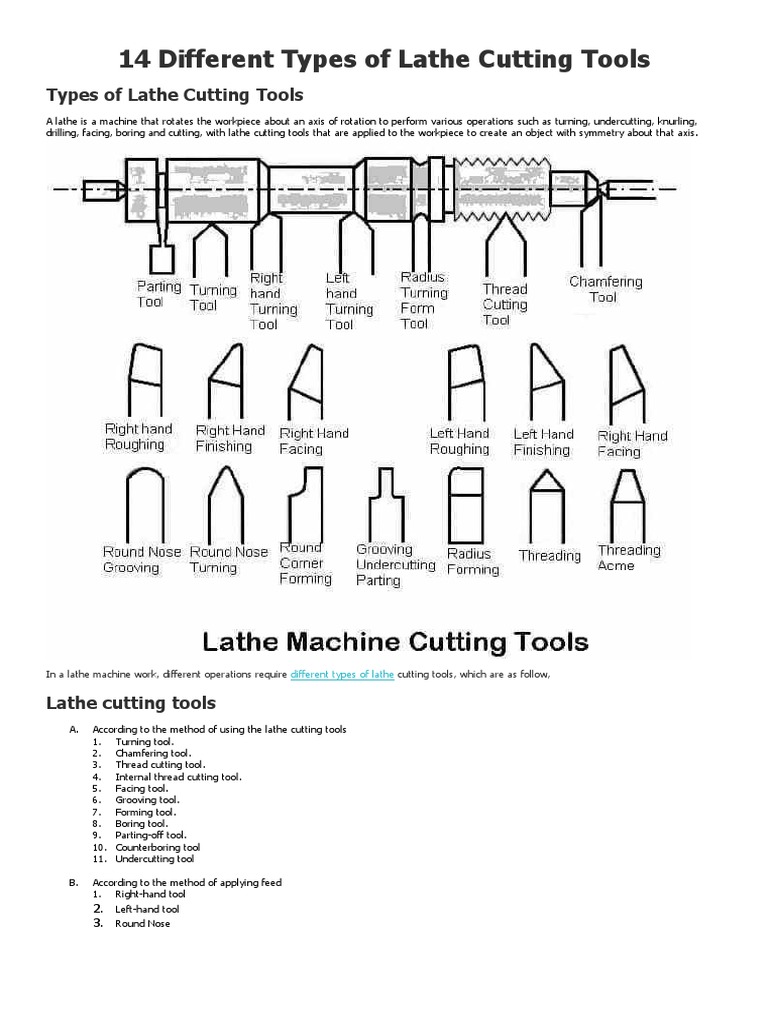 14 Different Types of Lathe Cutting Tools

Types of Lathe Cutting Tools

A lathe is a machine that rotates the workpiece about an axis of rotation to perform various operations such as turning, undercutting, knurling, drilling, facing, boring and cutting, with lathe cutting tools that are applied to the workpiece to create an object with symmetry about that axis.

Parting Tool
Turning Tool
Right hand Turning Tool
Left hand Turning Tool
Radius Turning Form Tool
Thread Cutting Tool
Chamfering Tool

Right hand Roughing
Right Hand Finishing
Right Hand Facing
Left Hand Roughing
Left Hand Finishing
Right Hand Facing

Round Nose Grooving
Round Nose Turning
Round Corner Forming
Grooving Undercutting Parting
Radius Forming
Threading
Threading Acme

Lathe Machine Cutting Tools

In a lathe machine work, different operations require different types of lathe cutting tools, which are as follow,

Lathe cutting tools

A. According to the method of using the lathe cutting tools
1. Turning tool.
2. Chamfering tool.
3. Thread cutting tool.
4. Internal thread cutting tool.
5. Facing tool.
6. Grooving tool.
7. Forming tool.
8. Boring tool.
9. Parting-off tool.
10. Counterboring tool
11. Undercutting tool

B. According to the method of applying feed
1. Right-hand tool
2. Left-hand tool
3. Round Nose