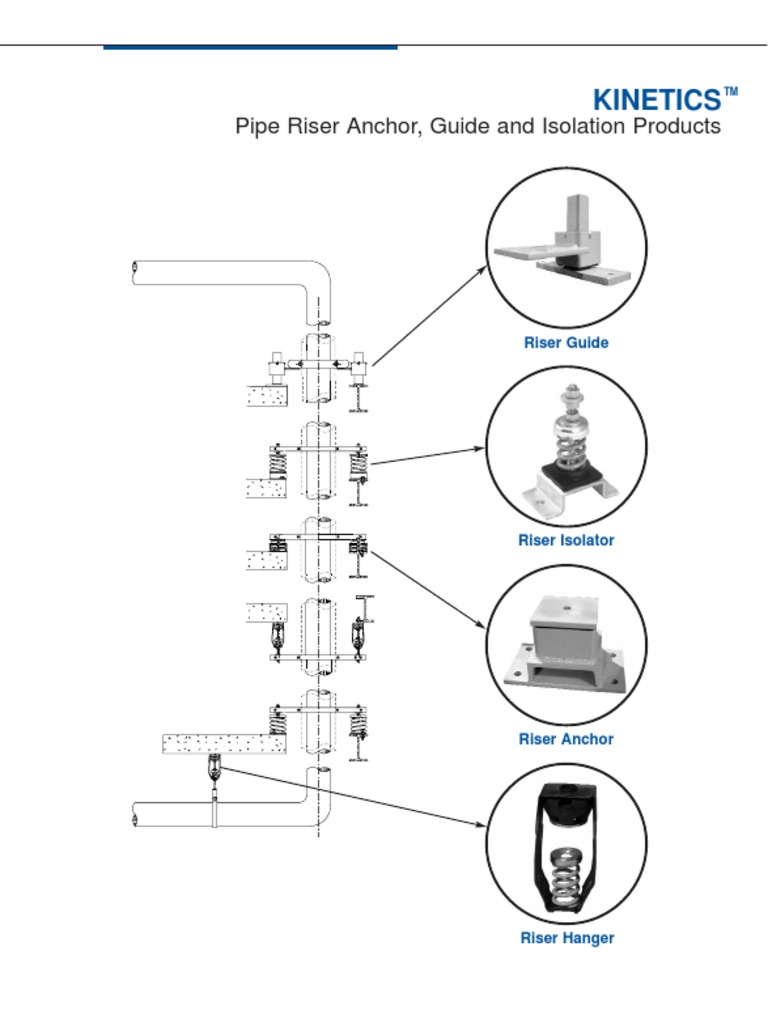 KINETICS™
Pipe Riser Anchor, Guide and Isolation Products

Riser Guide

Riser Isolator

Riser Anchor

Riser Hanger