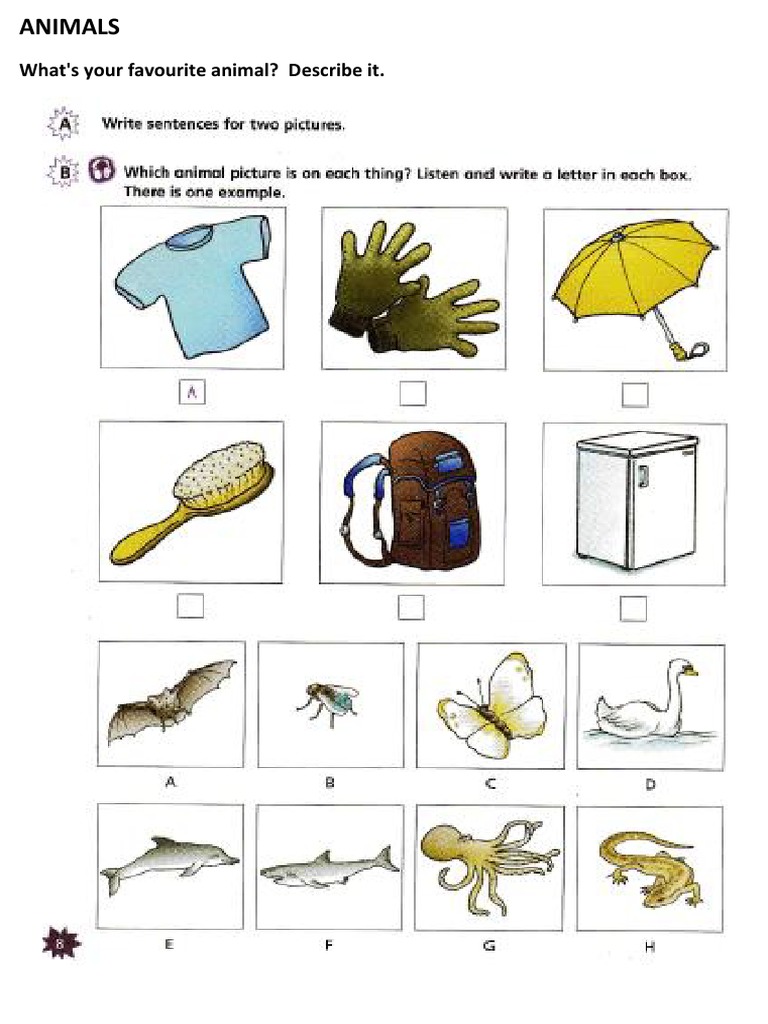 ANIMALS

What's your favourite animal? Describe it.

A Write sentences for two pictures.

B Which animal picture is on each thing? Listen and write a letter in each box. There is one example.

A

A

B

C

D

E

F

G

H

8