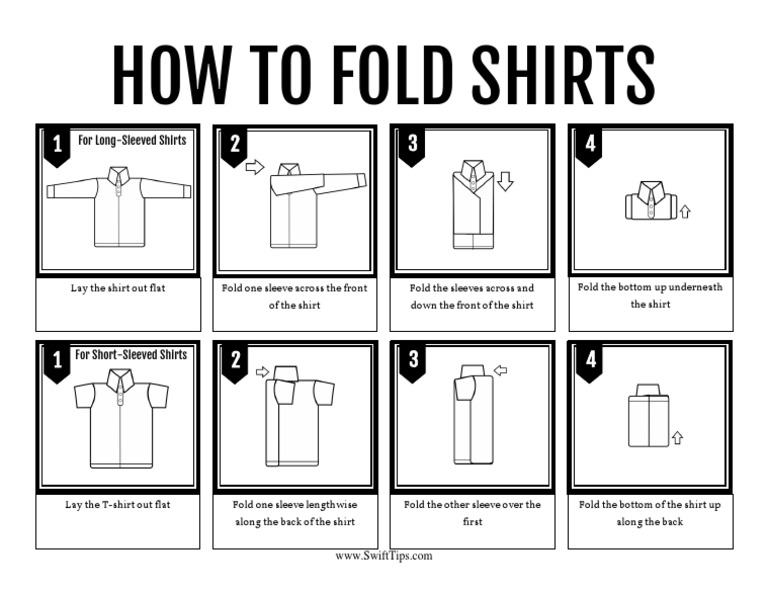 HOW TO FOLD SHIRTS

1 For Long-Sleeved Shirts

Lay the shirt out flat

2

Fold one sleeve across the front of the shirt

3

Fold the sleeves across and down the front of the shirt

4

Fold the bottom up underneath the shirt

1 For Short-Sleeved Shirts

Lay the T-shirt out flat

2

Fold one sleeve lengthwise along the back of the shirt

3

Fold the other sleeve over the first

4

Fold the bottom of the shirt up along the back

www.SwiftTips.com