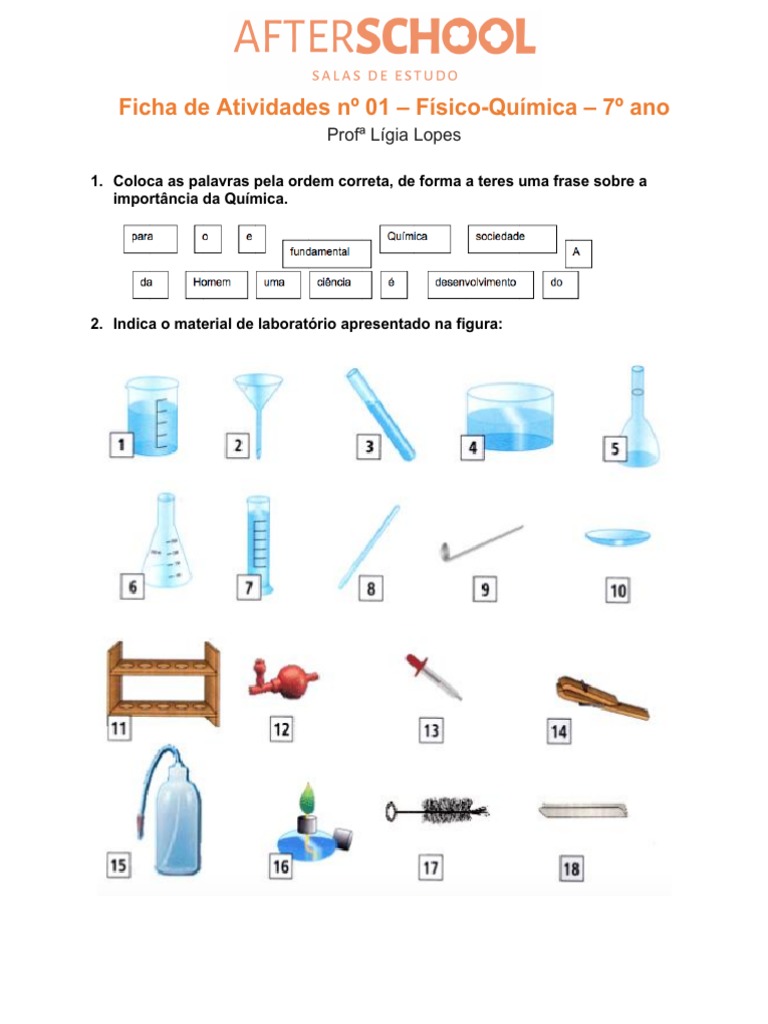 AFTERSCHOOL
SALAS DE ESTUDO

Ficha de Atividades nº 01 – Físico-Química – 7º ano

Profª Lígia Lopes

1. Coloca as palavras pela ordem correta, de forma a teres uma frase sobre a importância da Química.

para o e fundamental Química sociedade A
da Homem uma ciência é desenvolvimento do

2. Indica o material de laboratório apresentado na figura:

1 2 3 4 5
6 7 8 9 10
11 12 13 14
15 16 17 18