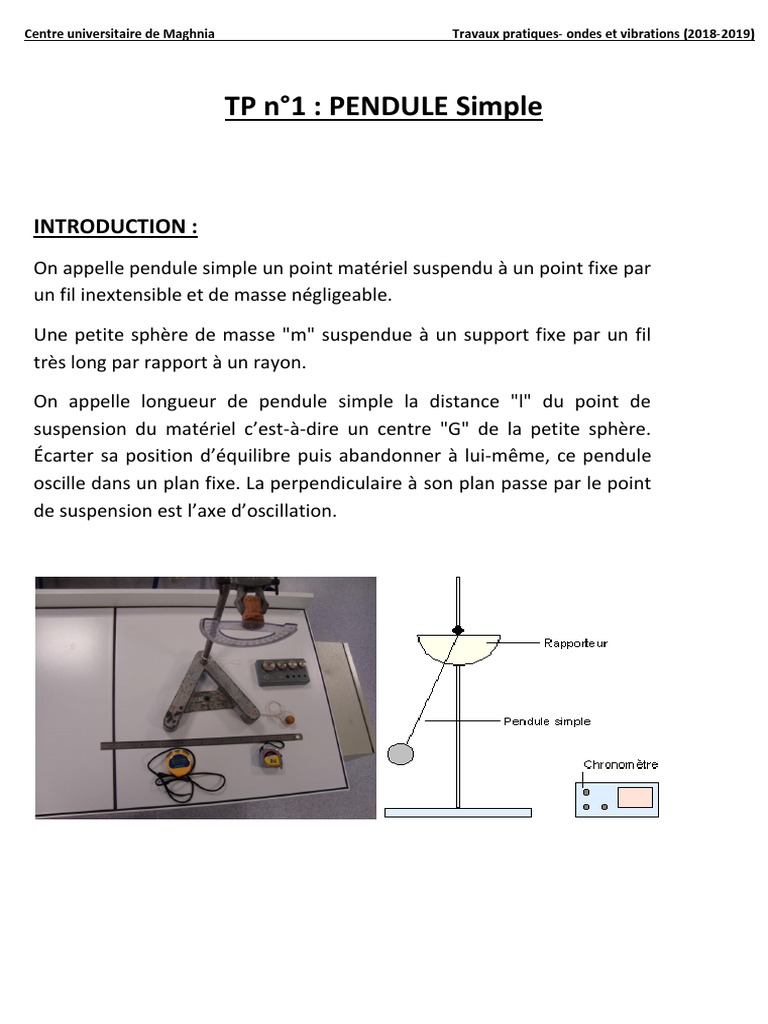 Centre universitaire de Maghnia

Travaux pratiques- ondes et vibrations (2018-2019)

TP n°1 : PENDULE Simple

INTRODUCTION :

On appelle pendule simple un point matériel suspendu à un point fixe par un fil inextensible et de masse négligeable.

Une petite sphère de masse "m" suspendue à un support fixe par un fil très long par rapport à un rayon.

On appelle longueur de pendule simple la distance "l" du point de suspension du matériel c'est-à-dire un centre "G" de la petite sphère. Écarter sa position d'équilibre puis abandonner à lui-même, ce pendule oscille dans un plan fixe. La perpendiculaire à son plan passe par le point de suspension est l'axe d'oscillation.

Rapporteur

Pendule simple

Chronomètre