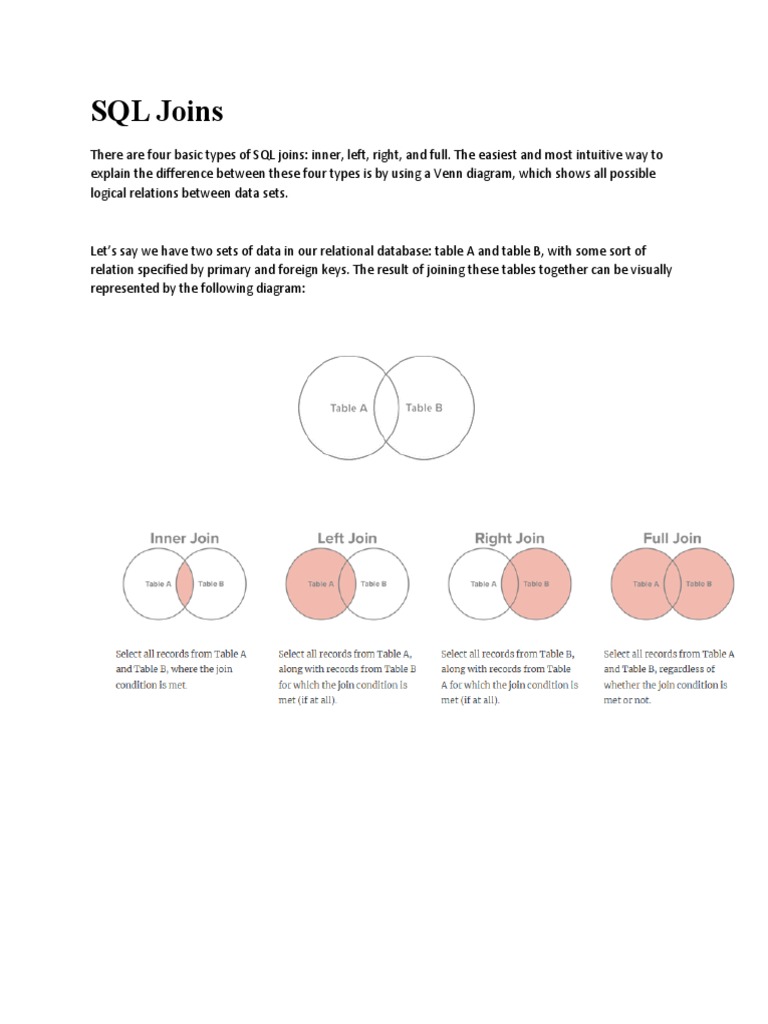 SQL Joins

There are four basic types of SQL joins: inner, left, right, and full. The easiest and most intuitive way to explain the difference between these four types is by using a Venn diagram, which shows all possible logical relations between data sets.

Let's say we have two sets of data in our relational database: table A and table B, with some sort of relation specified by primary and foreign keys. The result of joining these tables together can be visually represented by the following diagram:

Table A
Table B

Inner Join
Table A
Table B
Select all records from Table A and Table B, where the join condition is met.

Left Join
Table A
Table B
Select all records from Table A, along with records from Table B for which the join condition is met (if at all).

Right Join
Table A
Table B
Select all records from Table B, along with records from Table A for which the join condition is met (if at all).

Full Join
Table A
Table B
Select all records from Table A and Table B, regardless of whether the join condition is met or not.