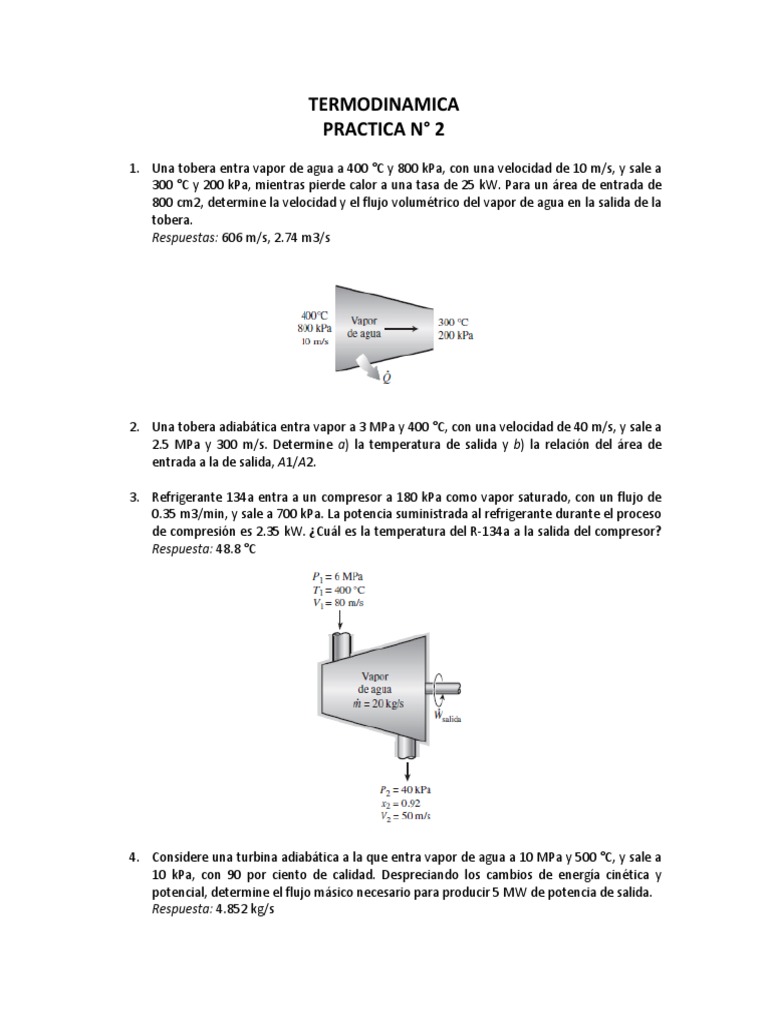 TERMODINAMICA
PRACTICA N° 2

1. Una tobera entra vapor de agua a 400 °C y 800 kPa, con una velocidad de 10 m/s, y sale a 300 °C y 200 kPa, mientras pierde calor a una tasa de 25 kW. Para un área de entrada de 800 cm2, determine la velocidad y el flujo volumétrico del vapor de agua en la salida de la tobera.
Respuestas: 606 m/s, 2.74 m3/s

400°C
800 kPa
10 m/s
Vapor de agua
300 °C
200 kPa
$\dot{Q}$

2. Una tobera adiabática entra vapor a 3 MPa y 400 °C, con una velocidad de 40 m/s, y sale a 2.5 MPa y 300 m/s. Determine a) la temperatura de salida y b) la relación del área de entrada a la de salida, A1/A2.

3. Refrigerante 134a entra a un compresor a 180 kPa como vapor saturado, con un flujo de 0.35 m3/min, y sale a 700 kPa. La potencia suministrada al refrigerante durante el proceso de compresión es 2.35 kW. ¿Cuál es la temperatura del R-134a a la salida del compresor?
Respuesta: 48.8 °C

$P_1 = 6$ MPa
$T_1 = 400$ °C
$V_1 = 80$ m/s
Vapor de agua
$\dot{m} = 20$ kg/s
$\dot{W}_{salida}$
$P_2 = 40$ kPa
$x_2 = 0.92$
$V_2 = 50$ m/s

4. Considere una turbina adiabática a la que entra vapor de agua a 10 MPa y 500 °C, y sale a 10 kPa, con 90 por ciento de calidad. Despreciando los cambios de energía cinética y potencial, determine el flujo másico necesario para producir 5 MW de potencia de salida.
Respuesta: 4.852 kg/s