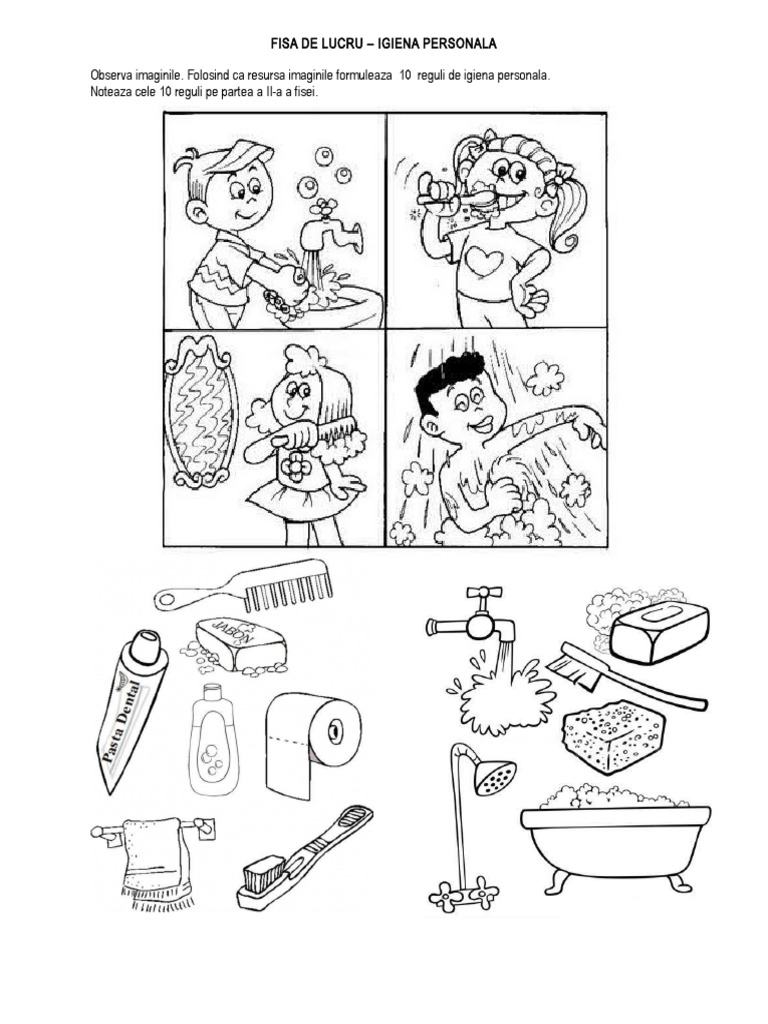 FISA DE LUCRU – IGIENA PERSONALA

Observa imaginile. Folosind ca resursa imaginile formuleaza 10 reguli de igiena personala. Noteaza cele 10 reguli pe partea a II-a a fisei.

JABON

Pasta Dental