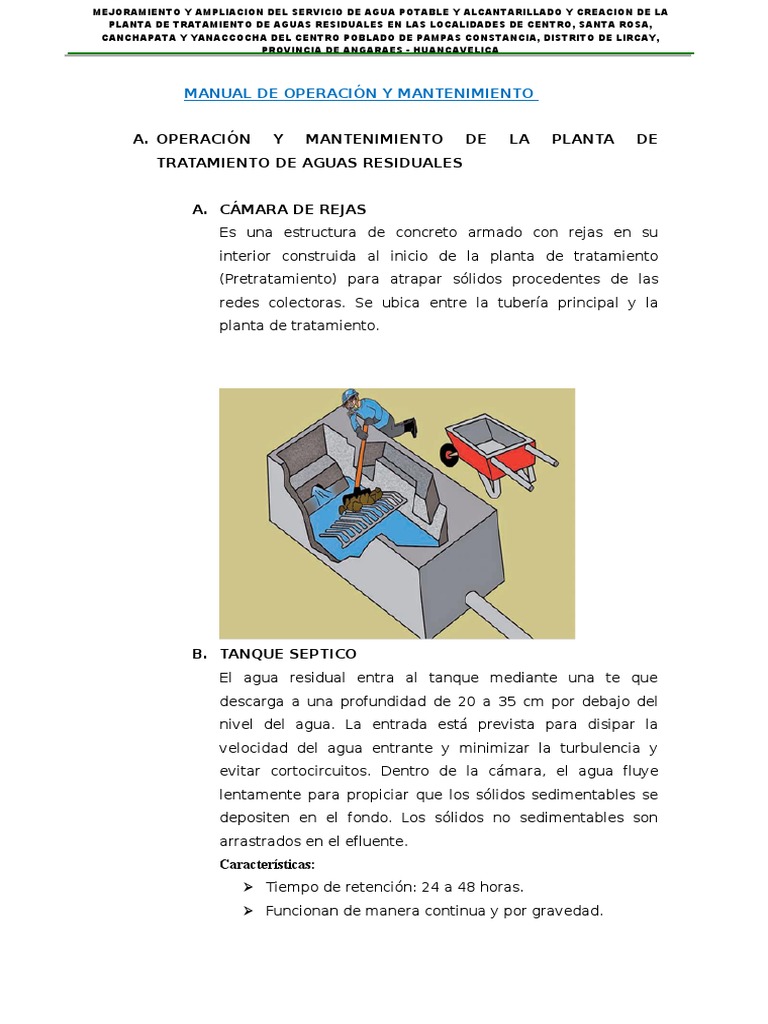 MEJORAMIENTO Y AMPLIACION DEL SERVICIO DE AGUA POTABLE Y ALCANTARILLADO Y CREACION DE LA PLANTA DE TRATAMIENTO DE AGUAS RESIDUALES EN LAS LOCALIDADES DE CENTRO, SANTA ROSA, CANCHAPATA Y YANACCOCHA DEL CENTRO POBLADO DE PAMPAS CONSTANCIA, DISTRITO DE LIRCAY, PROVINCIA DE ANGARAES - HUANCAVELICA

MANUAL DE OPERACIÓN Y MANTENIMIENTO

A. OPERACIÓN Y MANTENIMIENTO DE LA PLANTA DE TRATAMIENTO DE AGUAS RESIDUALES

A. CÁMARA DE REJAS
Es una estructura de concreto armado con rejas en su interior construida al inicio de la planta de tratamiento (Pretratamiento) para atrapar sólidos procedentes de las redes colectoras. Se ubica entre la tubería principal y la planta de tratamiento.

B. TANQUE SEPTICO
El agua residual entra al tanque mediante una te que descarga a una profundidad de 20 a 35 cm por debajo del nivel del agua. La entrada está prevista para disipar la velocidad del agua entrante y minimizar la turbulencia y evitar cortocircuitos. Dentro de la cámara, el agua fluye lentamente para propiciar que los sólidos sedimentables se depositen en el fondo. Los sólidos no sedimentables son arrastrados en el efluente.

Características:
➢ Tiempo de retención: 24 a 48 horas.
➢ Funcionan de manera continua y por gravedad.