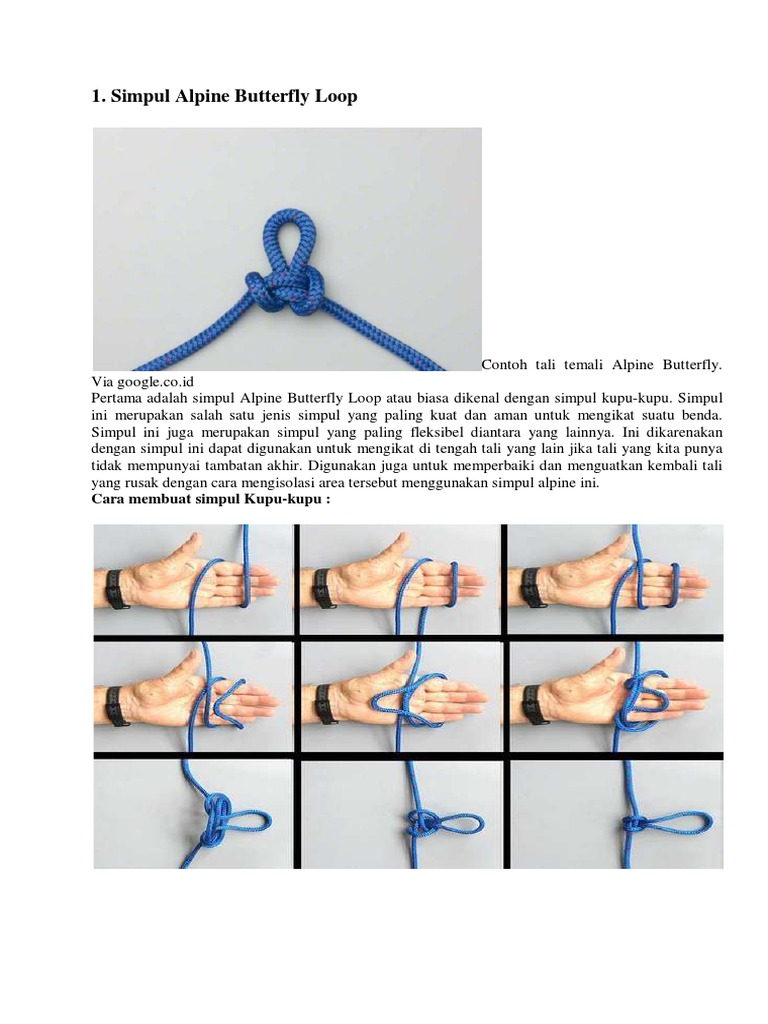 1. Simpul Alpine Butterfly Loop

Contoh tali temali Alpine Butterfly. Via google.co.id
Pertama adalah simpul Alpine Butterfly Loop atau biasa dikenal dengan simpul kupu-kupu. Simpul ini merupakan salah satu jenis simpul yang paling kuat dan aman untuk mengikat suatu benda. Simpul ini juga merupakan simpul yang paling fleksibel diantara yang lainnya. Ini dikarenakan dengan simpul ini dapat digunakan untuk mengikat di tengah tali yang lain jika tali yang kita punya tidak mempunyai tambatan akhir. Digunakan juga untuk memperbaiki dan menguatkan kembali tali yang rusak dengan cara mengisolasi area tersebut menggunakan simpul alpine ini.
Cara membuat simpul Kupu-kupu :