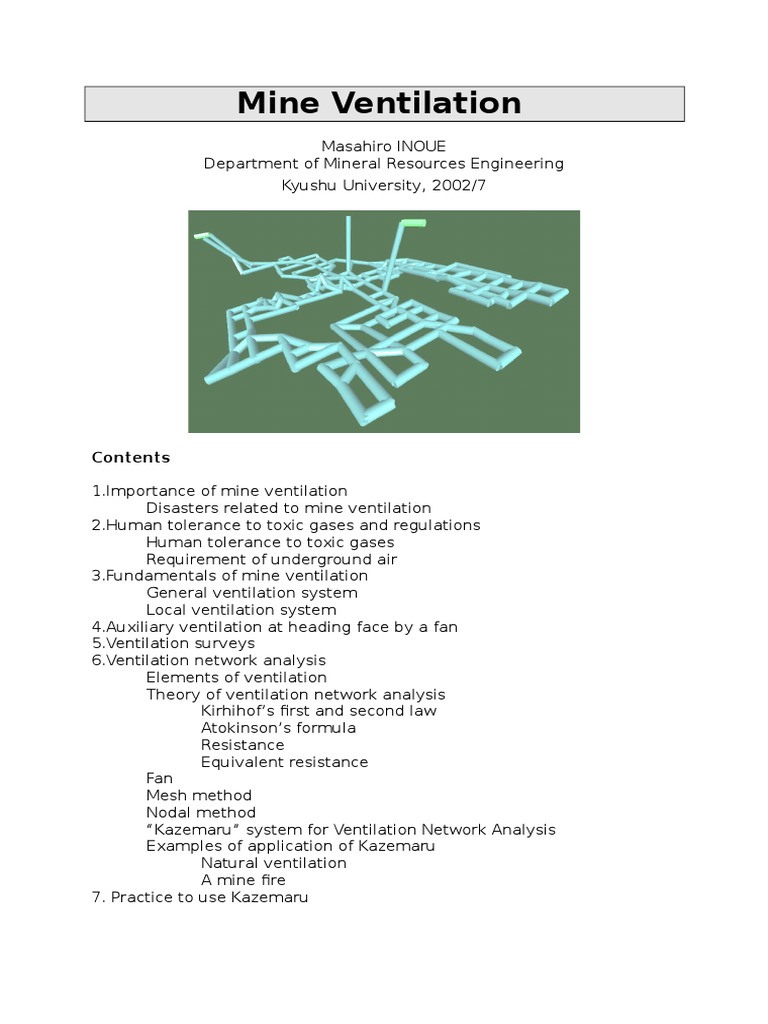 Mine Ventilation

Masahiro INOUE
Department of Mineral Resources Engineering
Kyushu University, 2002/7

Contents

1.Importance of mine ventilation
Disasters related to mine ventilation
2.Human tolerance to toxic gases and regulations
Human tolerance to toxic gases
Requirement of underground air
3.Fundamentals of mine ventilation
General ventilation system
Local ventilation system
4.Auxiliary ventilation at heading face by a fan
5.Ventilation surveys
6.Ventilation network analysis
Elements of ventilation
Theory of ventilation network analysis
Kirhihof's first and second law
Atokinson's formula
Resistance
Equivalent resistance
Fan
Mesh method
Nodal method
"Kazemaru" system for Ventilation Network Analysis
Examples of application of Kazemaru
Natural ventilation
A mine fire
7. Practice to use Kazemaru