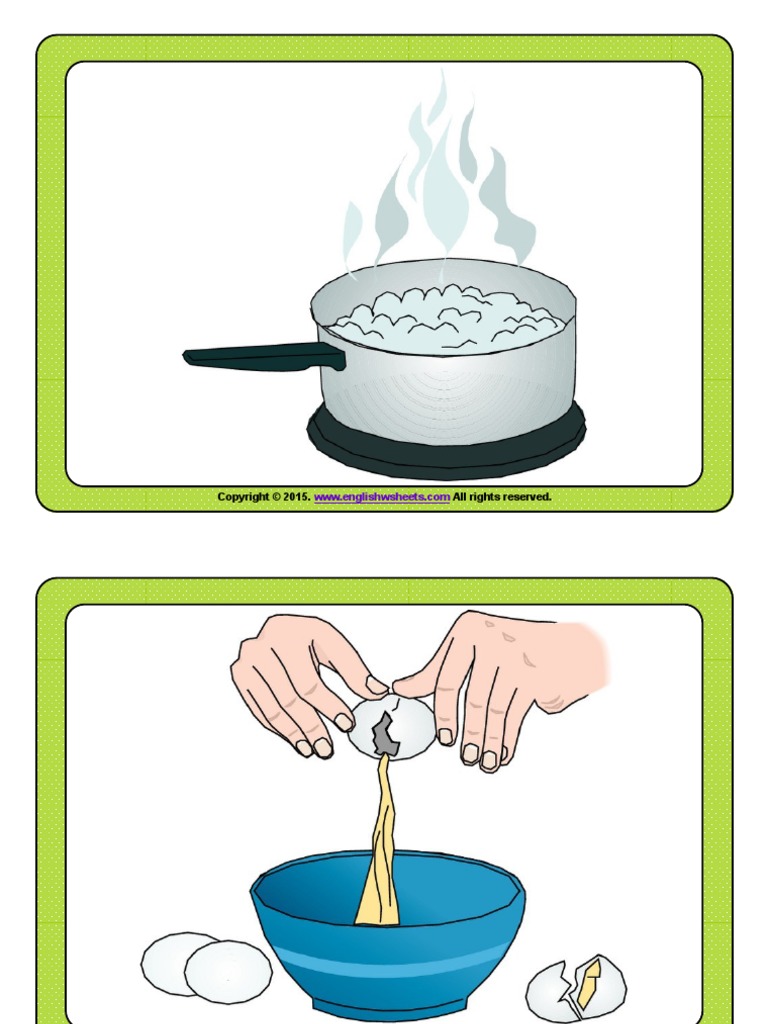 Copyright © 2015. www.englishwsheets.com All rights reserved.