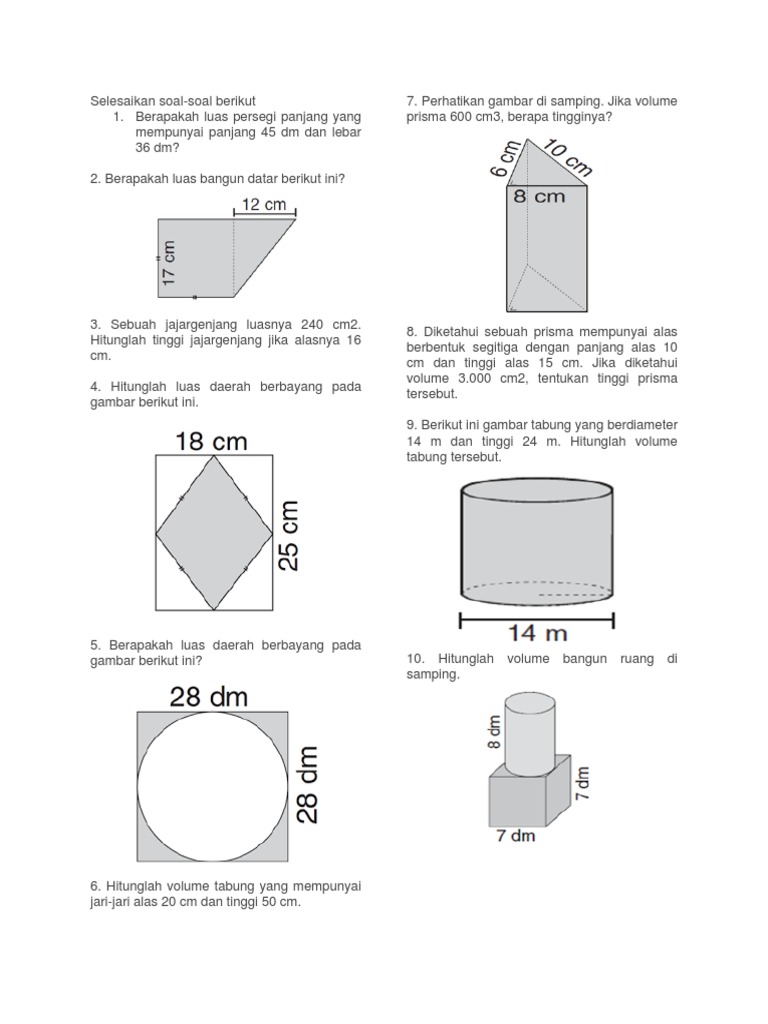 Selesaikan soal-soal berikut

1. Berapakah luas persegi panjang yang mempunyai panjang 45 dm dan lebar 36 dm?

2. Berapakah luas bangun datar berikut ini?

12 cm

17 cm

3. Sebuah jajargenjang luasnya 240 cm2. Hitunglah tinggi jajargenjang jika alasnya 16 cm.

4. Hitunglah luas daerah berbayang pada gambar berikut ini.

18 cm

25 cm

5. Berapakah luas daerah berbayang pada gambar berikut ini?

28 dm

28 dm

6. Hitunglah volume tabung yang mempunyai jari-jari alas 20 cm dan tinggi 50 cm.

7. Perhatikan gambar di samping. Jika volume prisma 600 cm3, berapa tingginya?

6 cm

10 cm

8 cm

8. Diketahui sebuah prisma mempunyai alas berbentuk segitiga dengan panjang alas 10 cm dan tinggi alas 15 cm. Jika diketahui volume 3.000 cm2, tentukan tinggi prisma tersebut.

9. Berikut ini gambar tabung yang berdiameter 14 m dan tinggi 24 m. Hitunglah volume tabung tersebut.

14 m

10. Hitunglah volume bangun ruang di samping.

8 dm

7 dm

7 dm