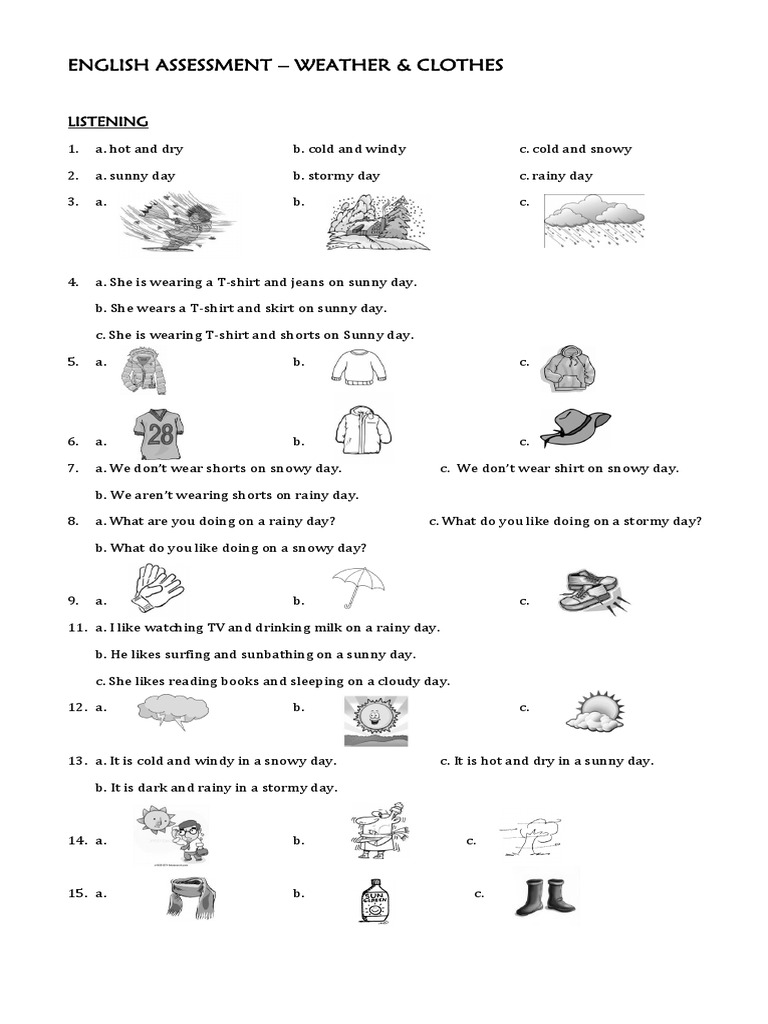 ENGLISH ASSESSMENT – WEATHER & CLOTHES

LISTENING

1. a. hot and dry b. cold and windy c. cold and snowy

2. a. sunny day b. stormy day c. rainy day

3. a. b. c.

4. a. She is wearing a T-shirt and jeans on sunny day.

b. She wears a T-shirt and skirt on sunny day.

c. She is wearing T-shirt and shorts on Sunny day.

5. a. b. c.

28

6. a. b. c.

7. a. We don't wear shorts on snowy day. c. We don't wear shirt on snowy day.

b. We aren't wearing shorts on rainy day.

8. a. What are you doing on a rainy day? c. What do you like doing on a stormy day?

b. What do you like doing on a snowy day?

9. a. b. c.

11. a. I like watching TV and drinking milk on a rainy day.

b. He likes surfing and sunbathing on a sunny day.

c. She likes reading books and sleeping on a cloudy day.

12. a. b. c.

13. a. It is cold and windy in a snowy day. c. It is hot and dry in a sunny day.

b. It is dark and rainy in a stormy day.

14. a. b. c.

15. a. b. c.

SUN SCREEN