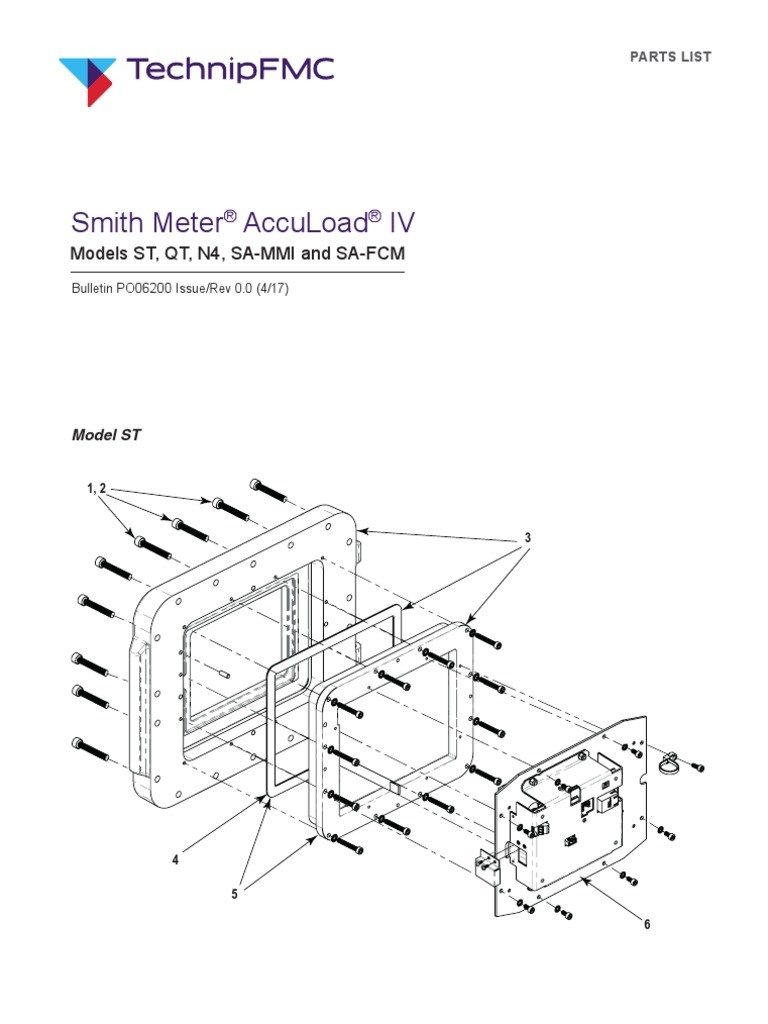 TechnipFMC

PARTS LIST

Smith Meter® AccuLoad® IV

Models ST, QT, N4, SA-MMI and SA-FCM

Bulletin PO06200 Issue/Rev 0.0 (4/17)

Model ST

1, 2

3

4

5

6