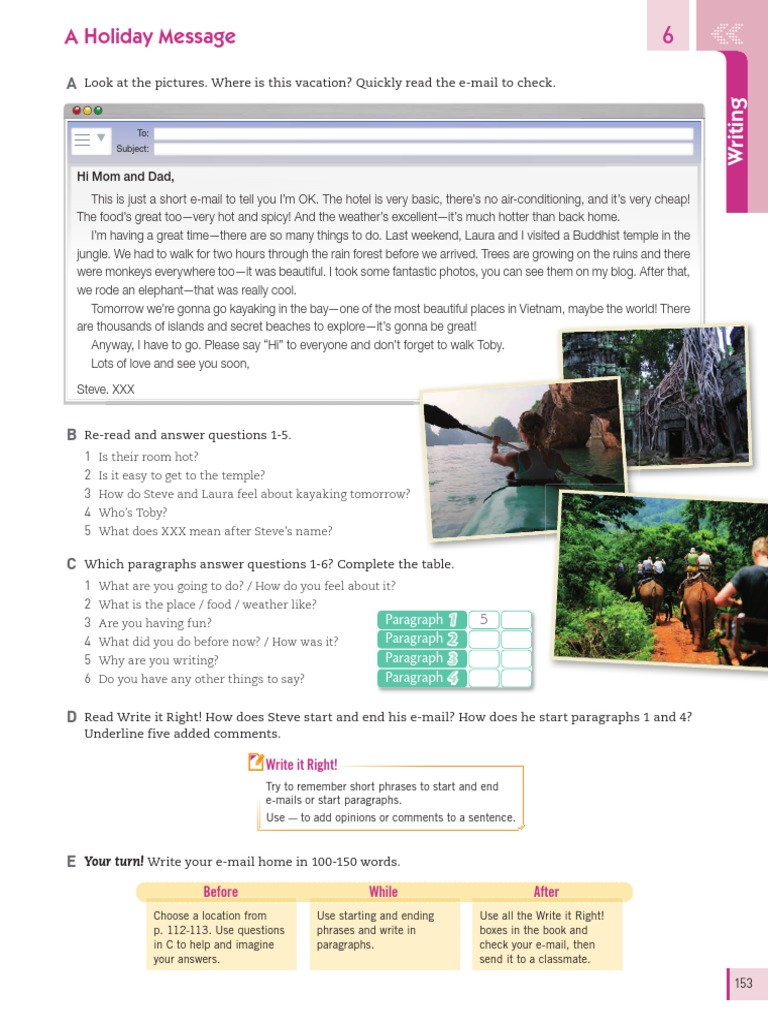 A Holiday Message

6

Writing

A Look at the pictures. Where is this vacation? Quickly read the e-mail to check.

To:
Subject:

Hi Mom and Dad,

This is just a short e-mail to tell you I'm OK. The hotel is very basic, there's no air-conditioning, and it's very cheap! The food's great too—very hot and spicy! And the weather's excellent—it's much hotter than back home.

I'm having a great time—there are so many things to do. Last weekend, Laura and I visited a Buddhist temple in the jungle. We had to walk for two hours through the rain forest before we arrived. Trees are growing on the ruins and there were monkeys everywhere too—it was beautiful. I took some fantastic photos, you can see them on my blog. After that, we rode an elephant—that was really cool.

Tomorrow we're gonna go kayaking in the bay—one of the most beautiful places in Vietnam, maybe the world! There are thousands of islands and secret beaches to explore—it's gonna be great!

Anyway, I have to go. Please say "Hi" to everyone and don't forget to walk Toby.

Lots of love and see you soon,

Steve. XXX

B Re-read and answer questions 1-5.
1 Is their room hot?
2 Is it easy to get to the temple?
3 How do Steve and Laura feel about kayaking tomorrow?
4 Who's Toby?
5 What does XXX mean after Steve's name?

C Which paragraphs answer questions 1-6? Complete the table.
1 What are you going to do? / How do you feel about it?
2 What is the place / food / weather like?
3 Are you having fun?
4 What did you do before now? / How was it?
5 Why are you writing?
6 Do you have any other things to say?

| Paragraph 1 | 5 | |
|---|---|---|
| Paragraph 2 | | |
| Paragraph 3 | | |
| Paragraph 4 | | |

D Read Write it Right! How does Steve start and end his e-mail? How does he start paragraphs 1 and 4? Underline five added comments.

Write it Right!
Try to remember short phrases to start and end e-mails or start paragraphs.
Use — to add opinions or comments to a sentence.

E Your turn! Write your e-mail home in 100-150 words.

| Before | While | After |
|---|---|---|
| Choose a location from p. 112-113. Use questions in C to help and imagine your answers. | Use starting and ending phrases and write in paragraphs. | Use all the Write it Right! boxes in the book and check your e-mail, then send it to a classmate. |

153