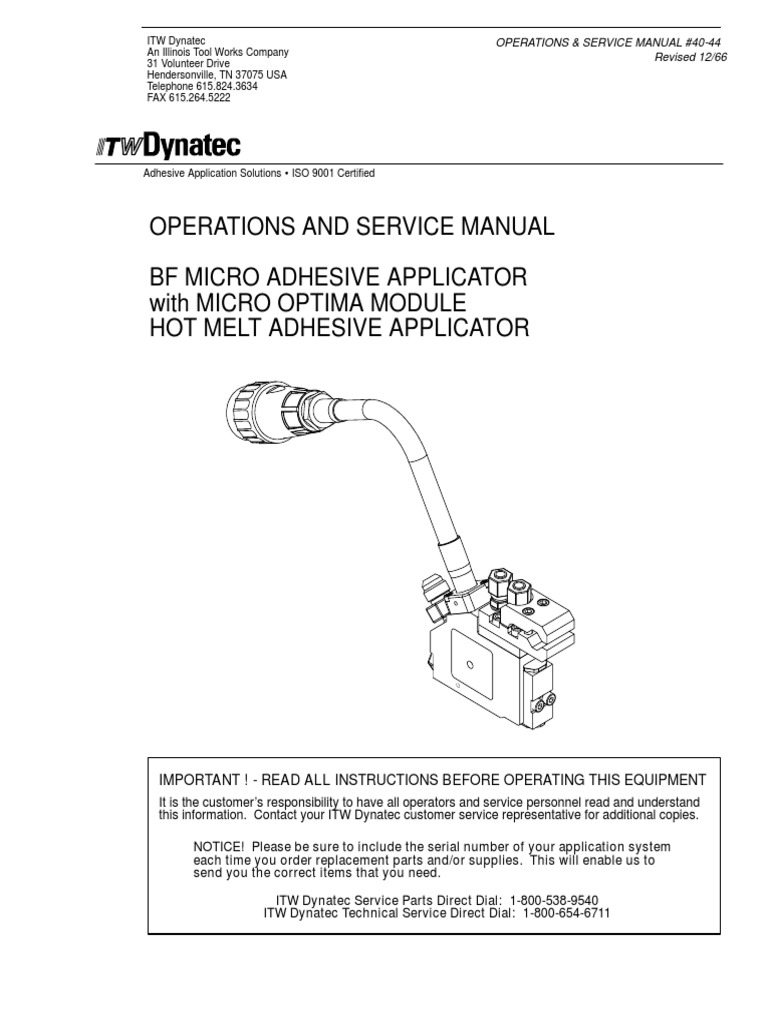 ITW Dynatec
An Illinois Tool Works Company
31 Volunteer Drive
Hendersonville, TN 37075 USA
Telephone 615.824.3634
FAX 615.264.5222

OPERATIONS & SERVICE MANUAL #40-44
Revised 12/66

ITW Dynatec

Adhesive Application Solutions • ISO 9001 Certified

OPERATIONS AND SERVICE MANUAL

BF MICRO ADHESIVE APPLICATOR
with MICRO OPTIMA MODULE
HOT MELT ADHESIVE APPLICATOR

IMPORTANT ! - READ ALL INSTRUCTIONS BEFORE OPERATING THIS EQUIPMENT

It is the customer's responsibility to have all operators and service personnel read and understand this information. Contact your ITW Dynatec customer service representative for additional copies.

NOTICE! Please be sure to include the serial number of your application system each time you order replacement parts and/or supplies. This will enable us to send you the correct items that you need.

ITW Dynatec Service Parts Direct Dial: 1-800-538-9540
ITW Dynatec Technical Service Direct Dial: 1-800-654-6711