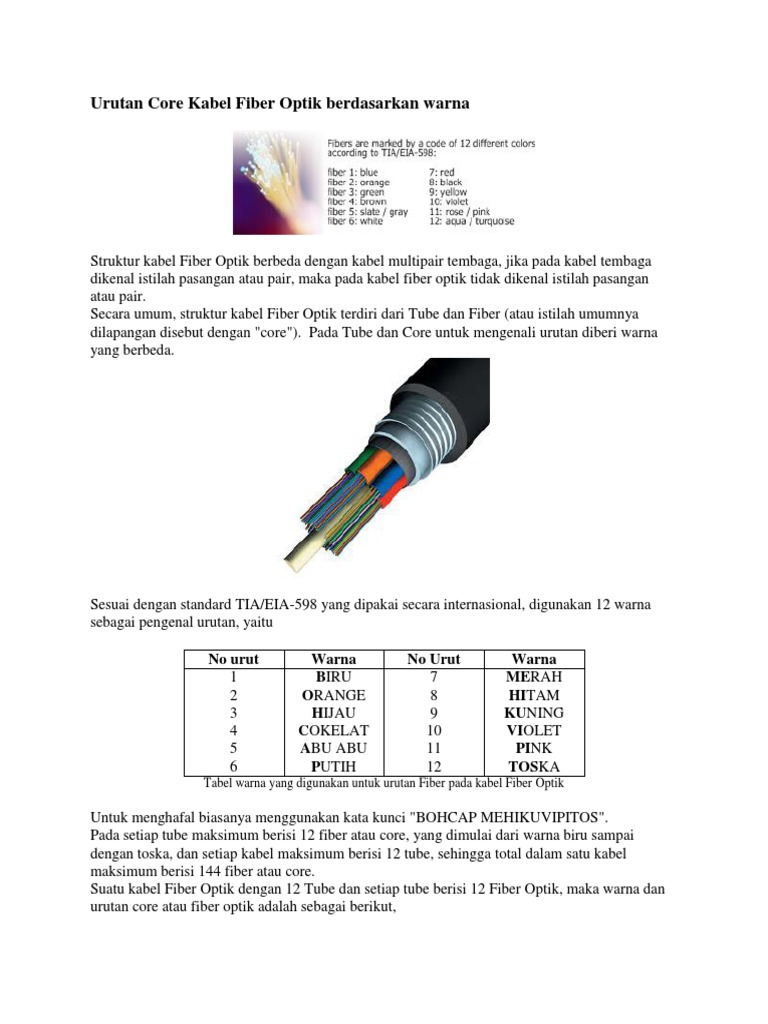 Urutan Core Kabel Fiber Optik berdasarkan warna

Fibers are marked by a code of 12 different colors according to TIA/EIA-598:

fiber 1: blue
fiber 2: orange
fiber 3: green
fiber 4: brown
fiber 5: slate / gray
fiber 6: white

7: red
8: black
9: yellow
10: violet
11: rose / pink
12: aqua / turquose

Struktur kabel Fiber Optik berbeda dengan kabel multipair tembaga, jika pada kabel tembaga dikenal istilah pasangan atau pair, maka pada kabel fiber optik tidak dikenal istilah pasangan atau pair.
Secara umum, struktur kabel Fiber Optik terdiri dari Tube dan Fiber (atau istilah umumnya dilapangan disebut dengan "core"). Pada Tube dan Core untuk mengenali urutan diberi warna yang berbeda.

Sesuai dengan standard TIA/EIA-598 yang dipakai secara internasional, digunakan 12 warna sebagai pengenal urutan, yaitu

| No urut | Warna | No Urut | Warna |
|---|---|---|---|
| 1 | BIRU | 7 | MERAH |
| 2 | ORANGE | 8 | HITAM |
| 3 | HIJAU | 9 | KUNING |
| 4 | COKELAT | 10 | VIOLET |
| 5 | ABU ABU | 11 | PINK |
| 6 | PUTIH | 12 | TOSKA |

Tabel warna yang digunakan untuk urutan Fiber pada kabel Fiber Optik

Untuk menghafal biasanya menggunakan kata kunci "BOHCAP MEHIKUVIPITOS".
Pada setiap tube maksimum berisi 12 fiber atau core, yang dimulai dari warna biru sampai dengan toska, dan setiap kabel maksimum berisi 12 tube, sehingga total dalam satu kabel maksimum berisi 144 fiber atau core.
Suatu kabel Fiber Optik dengan 12 Tube dan setiap tube berisi 12 Fiber Optik, maka warna dan urutan core atau fiber optik adalah sebagai berikut,