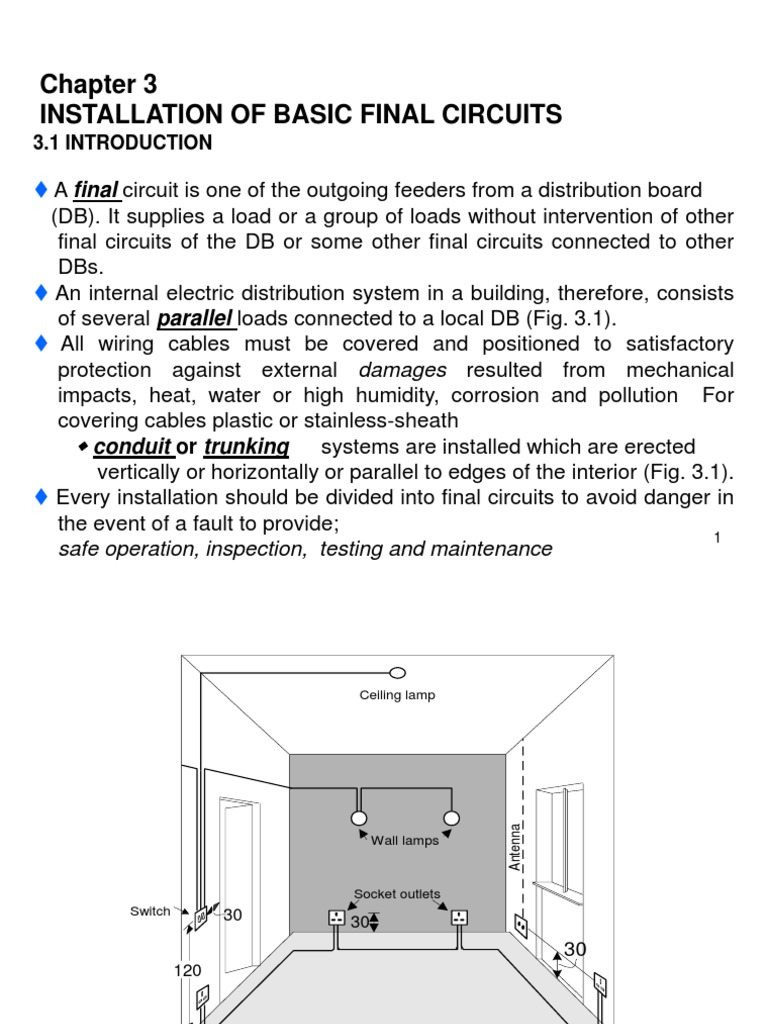 Chapter 3
INSTALLATION OF BASIC FINAL CIRCUITS
3.1 INTRODUCTION

♦ A final circuit is one of the outgoing feeders from a distribution board (DB). It supplies a load or a group of loads without intervention of other final circuits of the DB or some other final circuits connected to other DBs.
♦ An internal electric distribution system in a building, therefore, consists of several parallel loads connected to a local DB (Fig. 3.1).
♦ All wiring cables must be covered and positioned to satisfactory protection against external damages resulted from mechanical impacts, heat, water or high humidity, corrosion and pollution For covering cables plastic or stainless-sheath
◆ conduit or trunking systems are installed which are erected vertically or horizontally or parallel to edges of the interior (Fig. 3.1).
♦ Every installation should be divided into final circuits to avoid danger in the event of a fault to provide;
safe operation, inspection, testing and maintenance

1

Ceiling lamp
Wall lamps
Antenna
Socket outlets
Switch
30
30
30
120